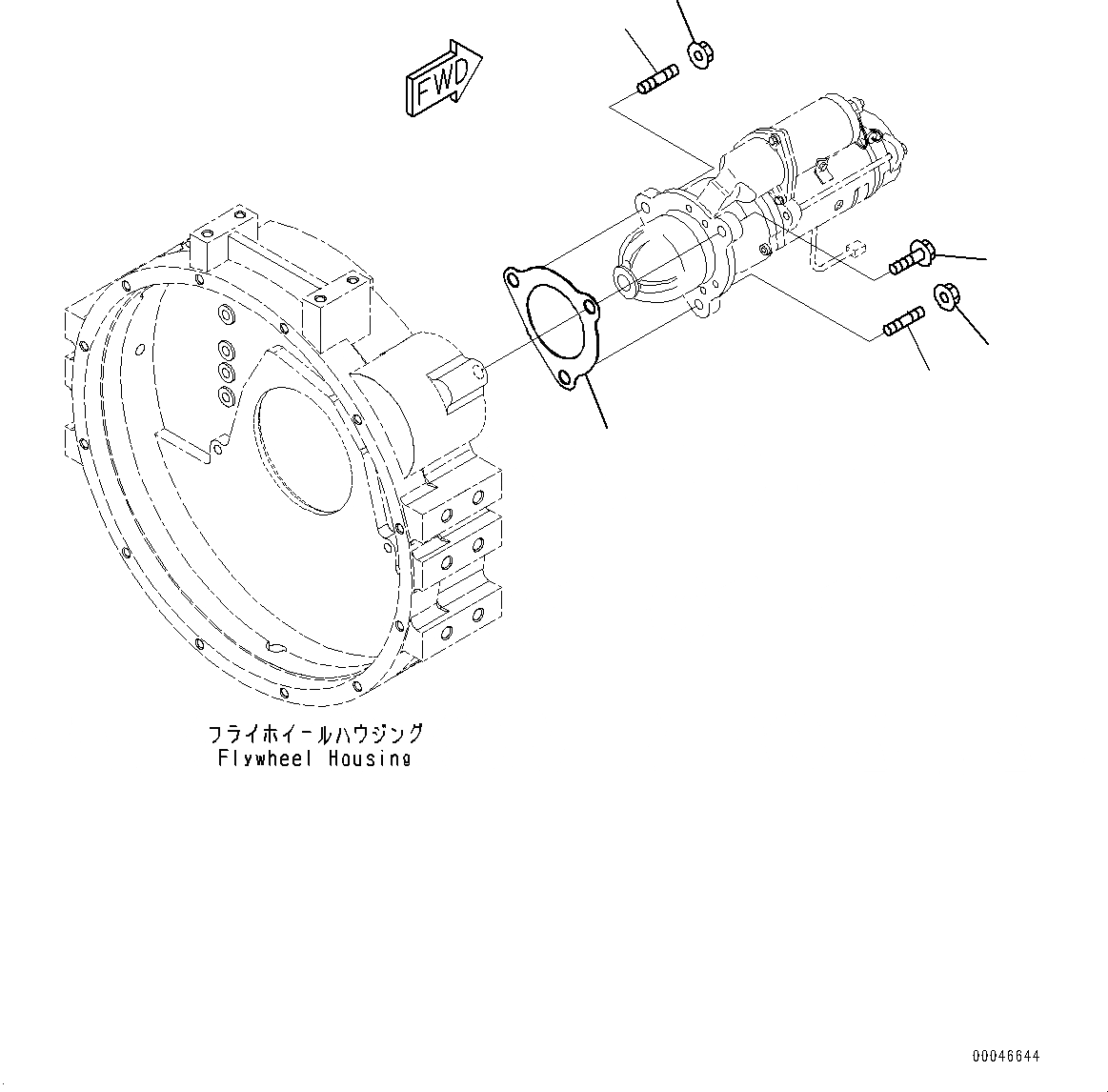 FWD

フライホイールハウジング
Flywheel Housing

00046644