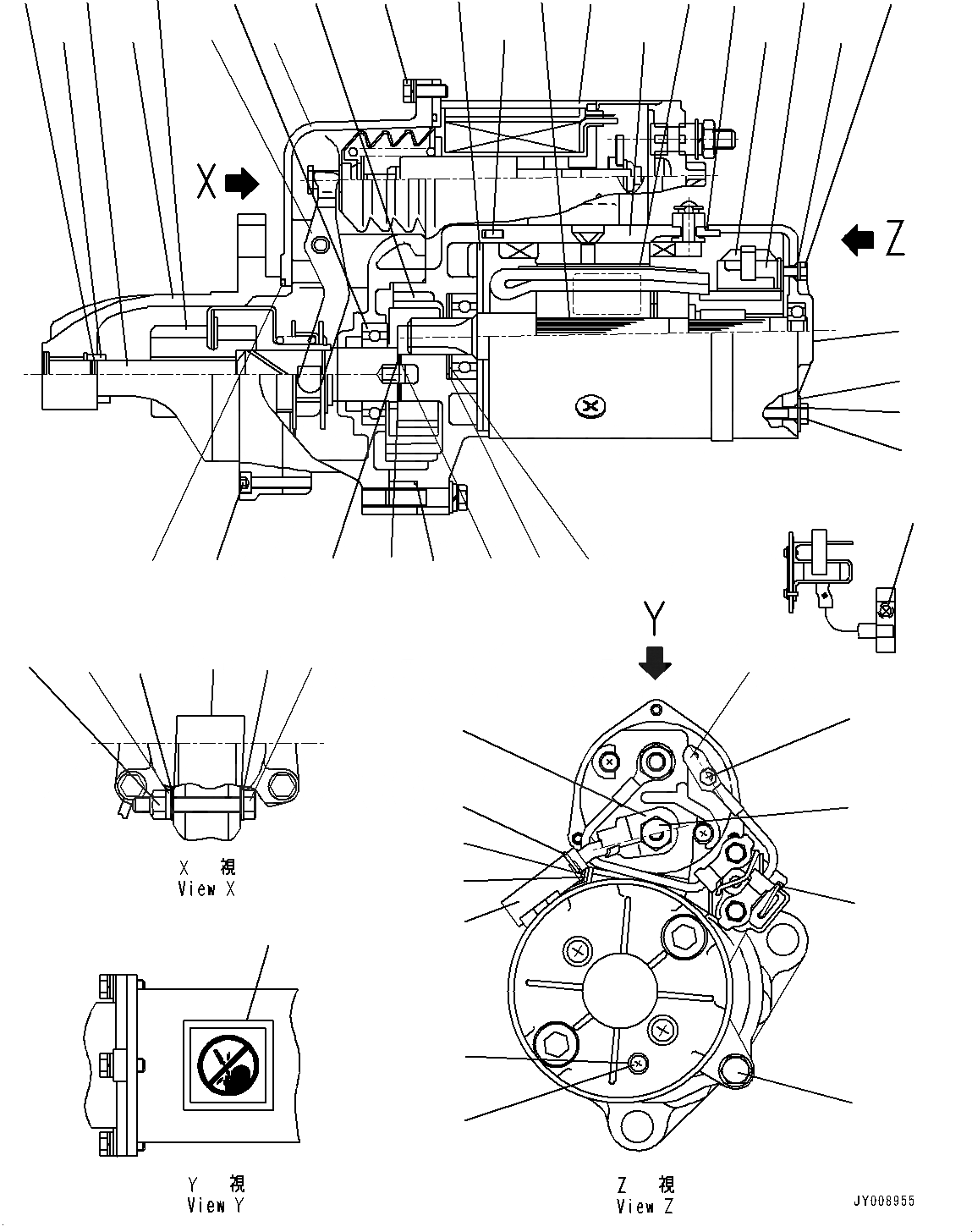 X
Z
Y
X 視
View X
Y 視
View Y
Z 視
View Z
JY008955