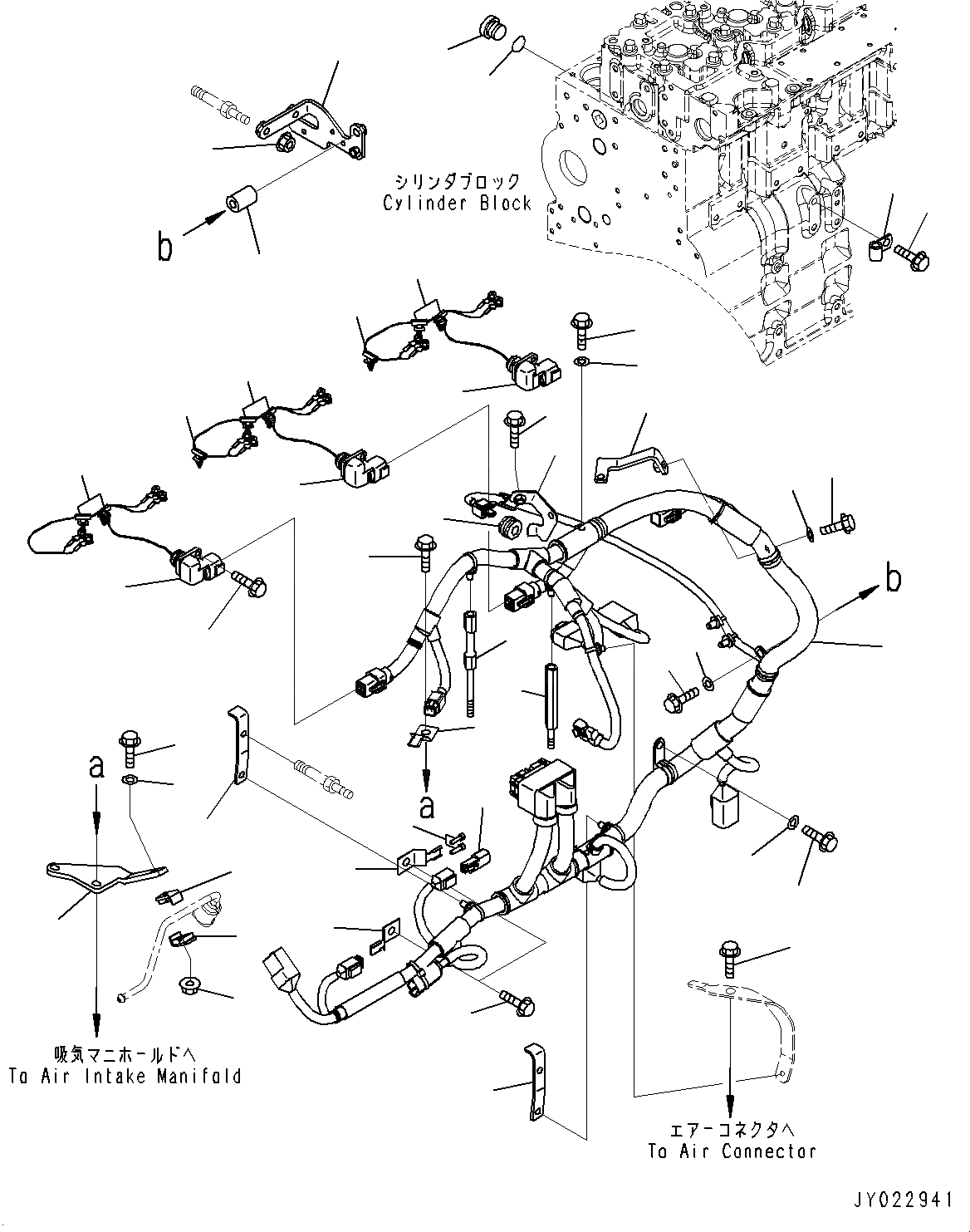 シリンダブロック
Cylinder Block

b

b

a

a

吸気マニホールドへ
To Air Intake Manifold

エアーコネクタへ
To Air Connector

JY022941