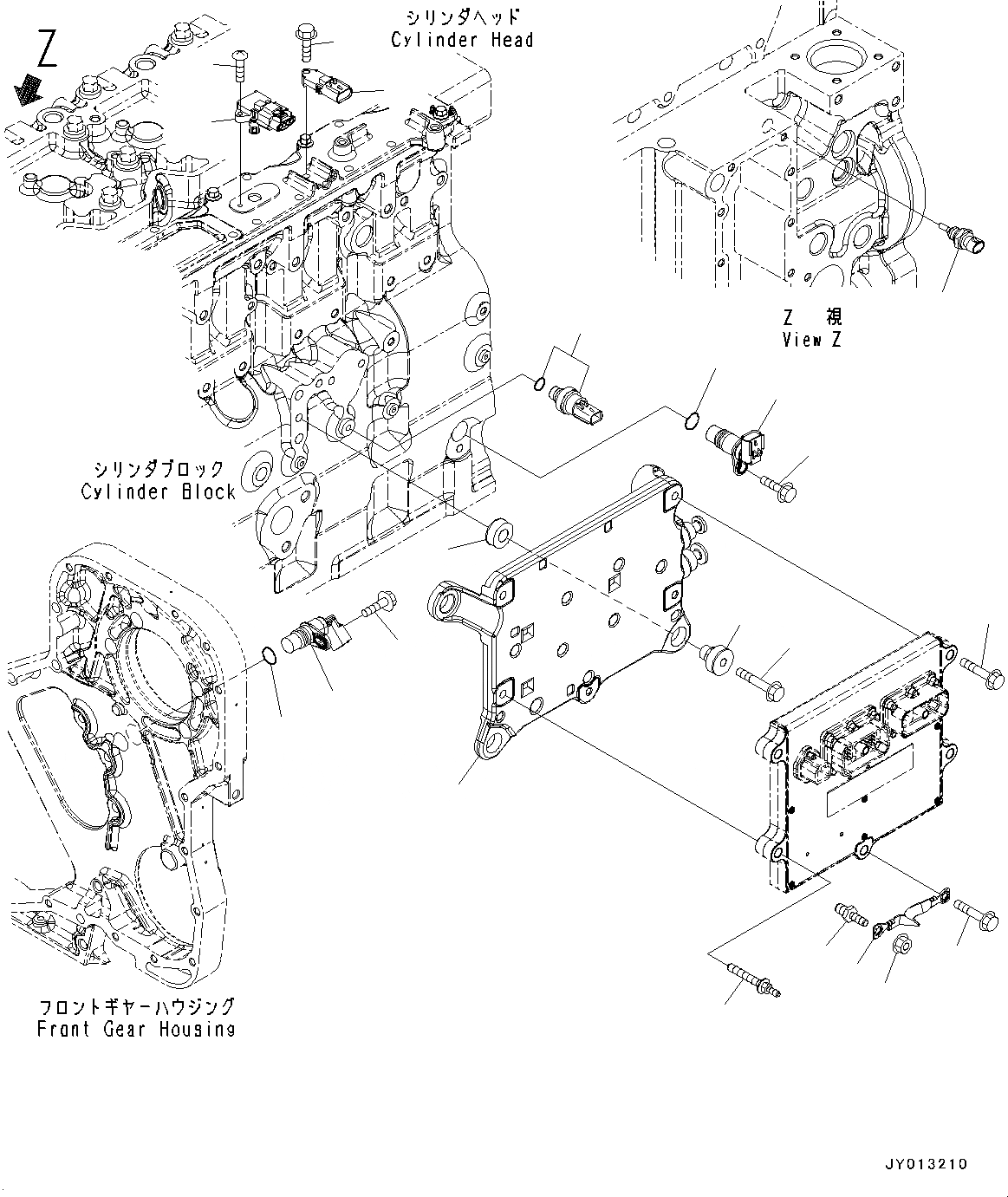 Z

シリンダヘッド
Cylinder Head

Z 視
View Z

シリンダブロック
Cylinder Block

フロントギヤーハウジング
Front Gear Housing

JY013210