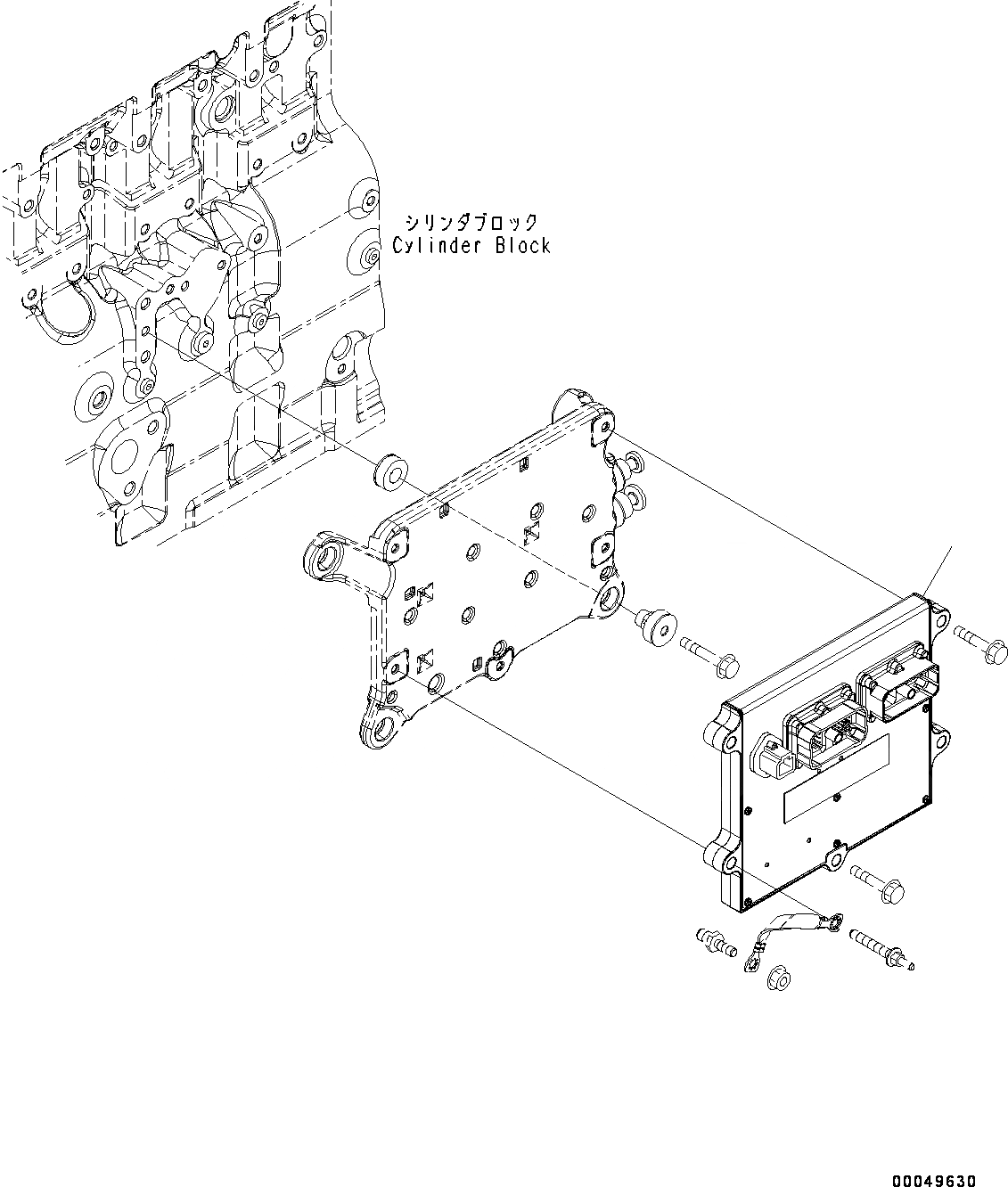 シリンダブロック
Cylinder Block

00049630