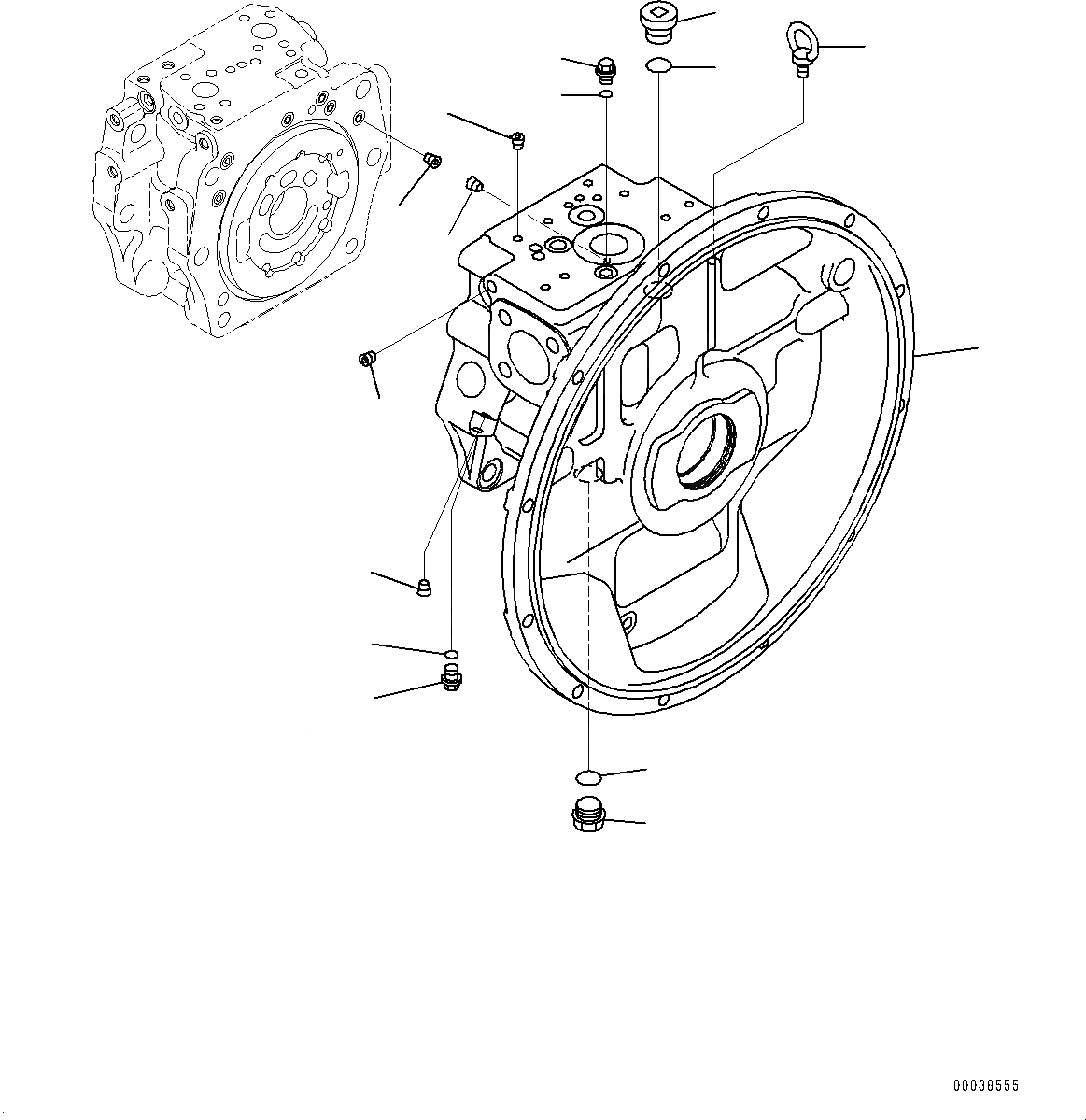 00038555