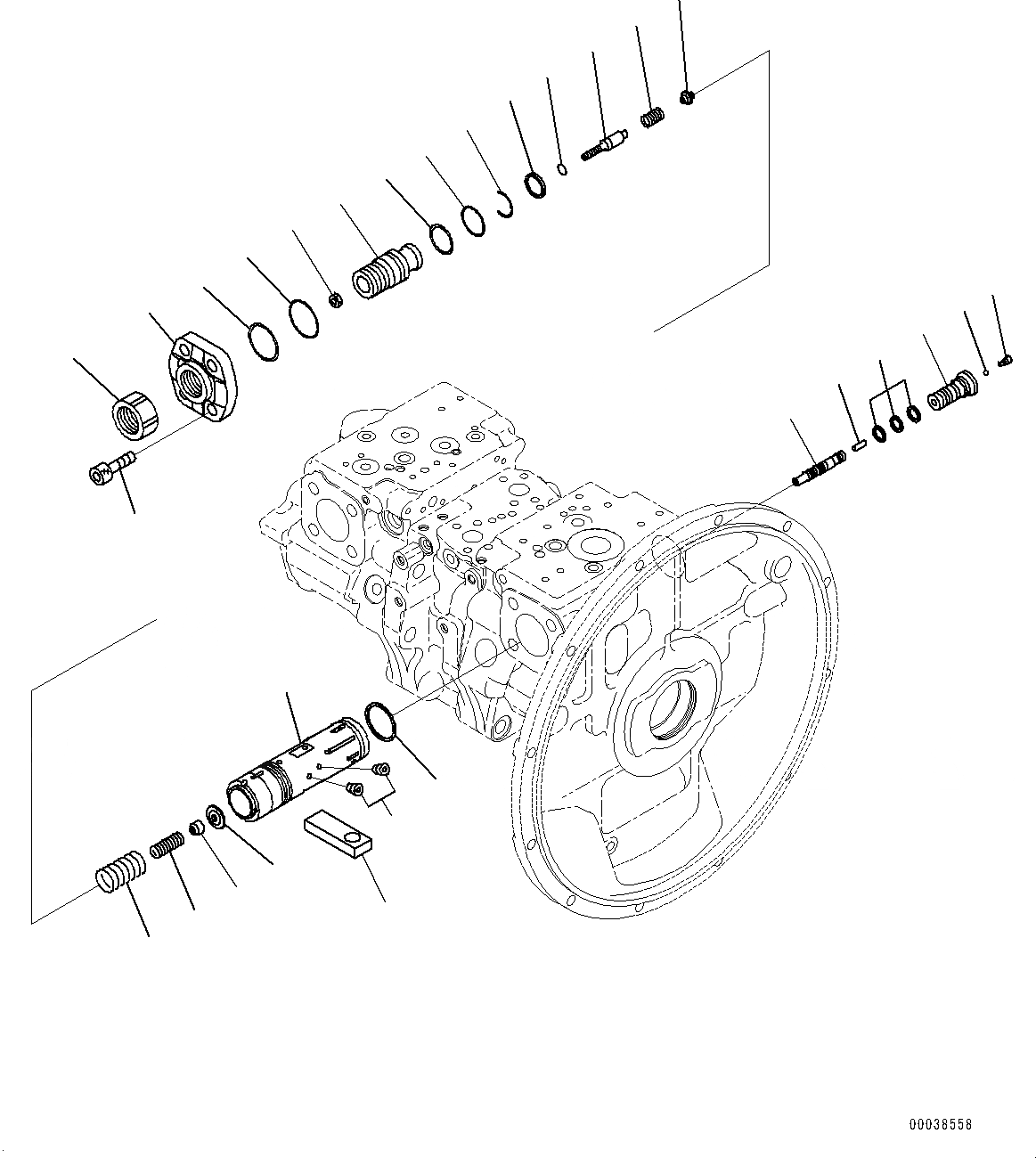 00038558