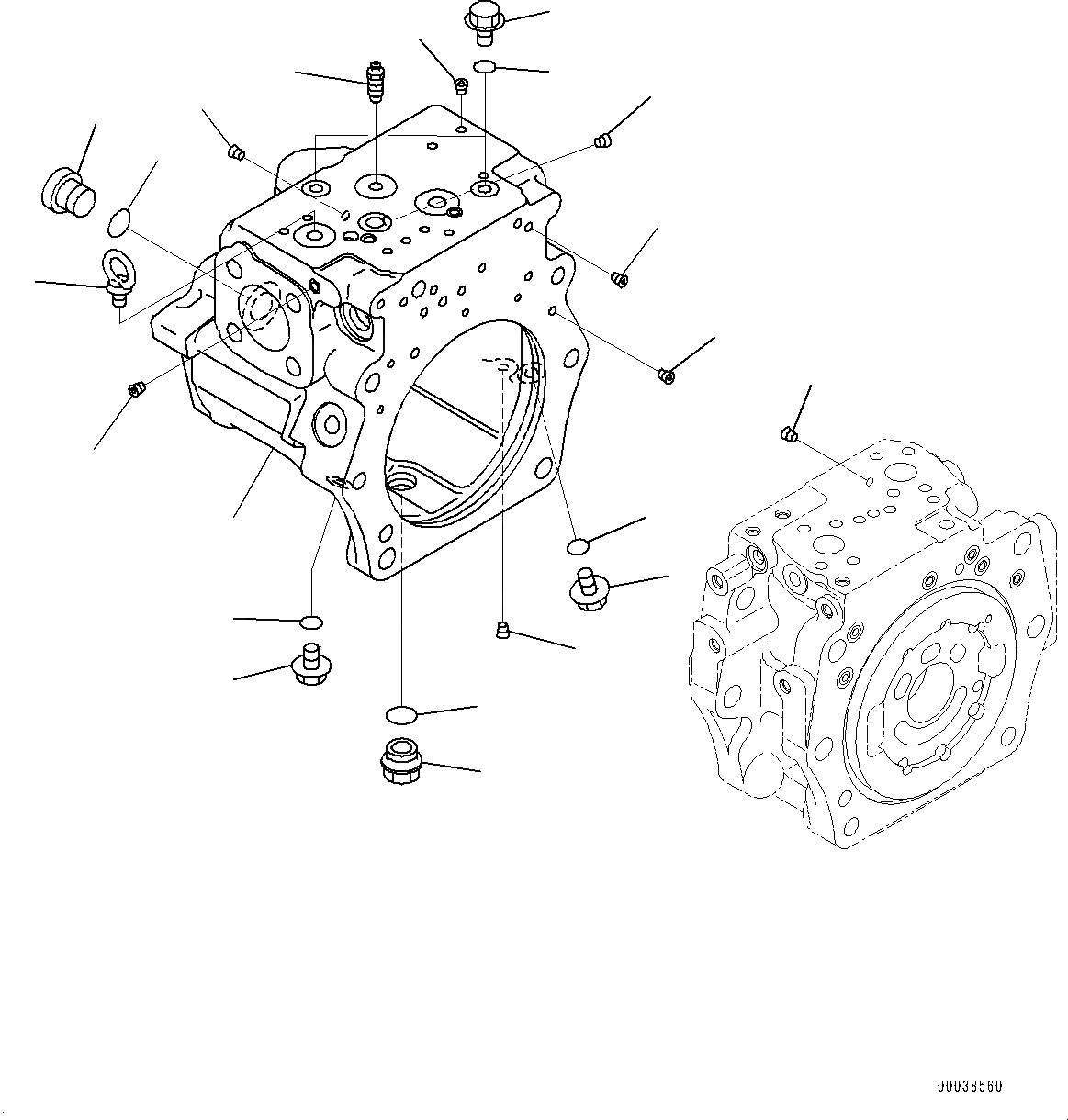 00038560