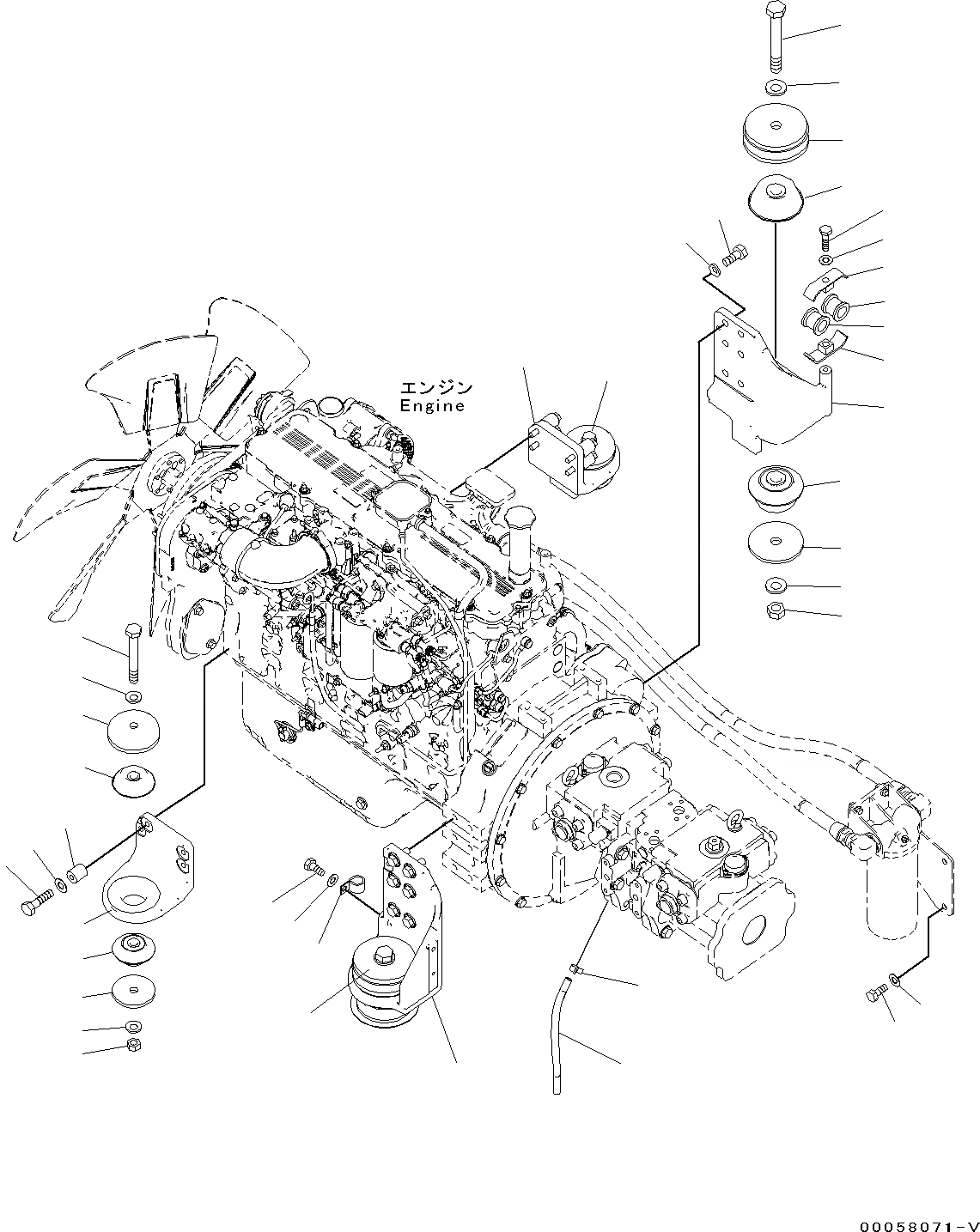 エンジン
Engine

00058071-V