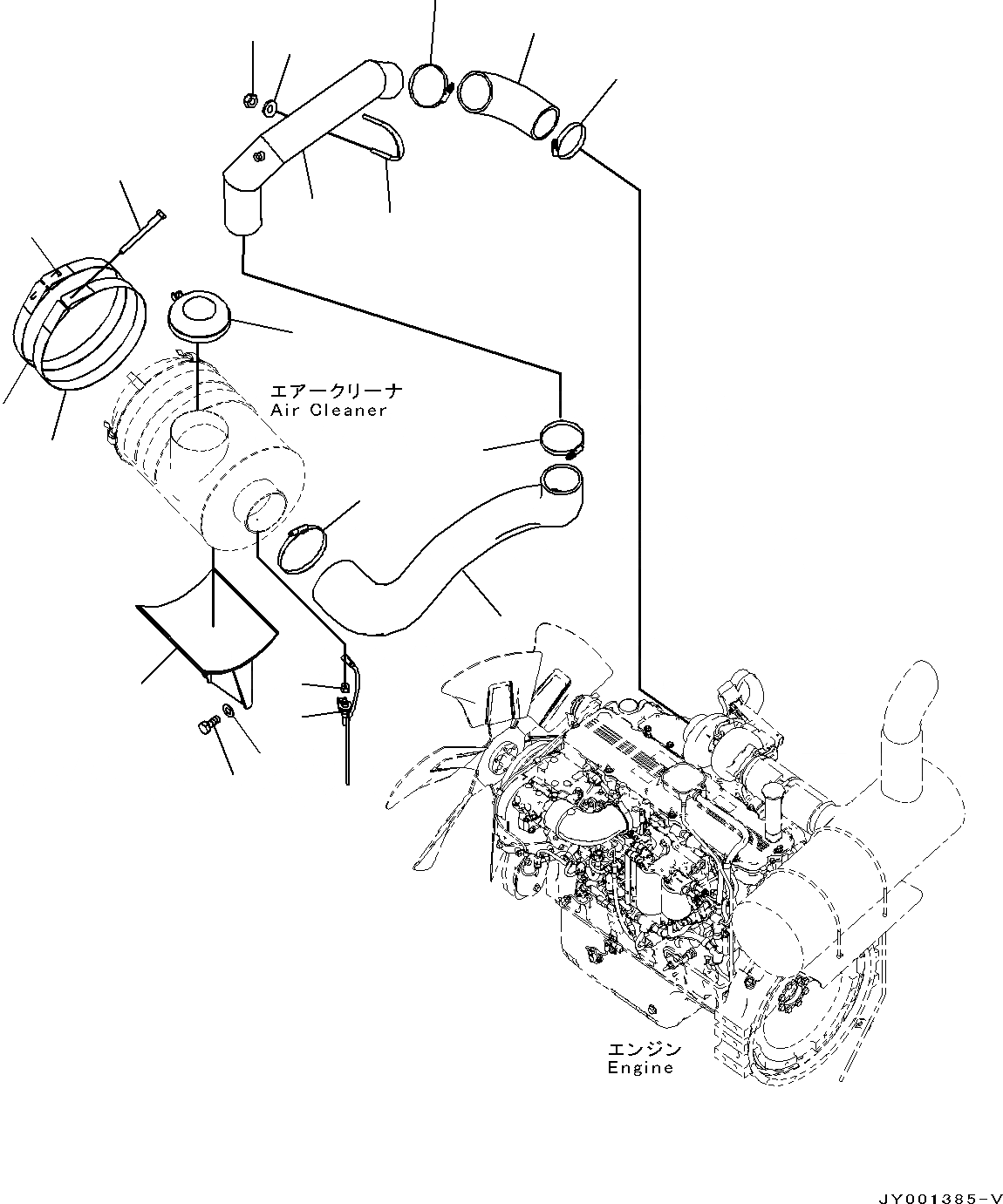 エアークリーナ
Air Cleaner

エンジン
Engine

JY001385-V