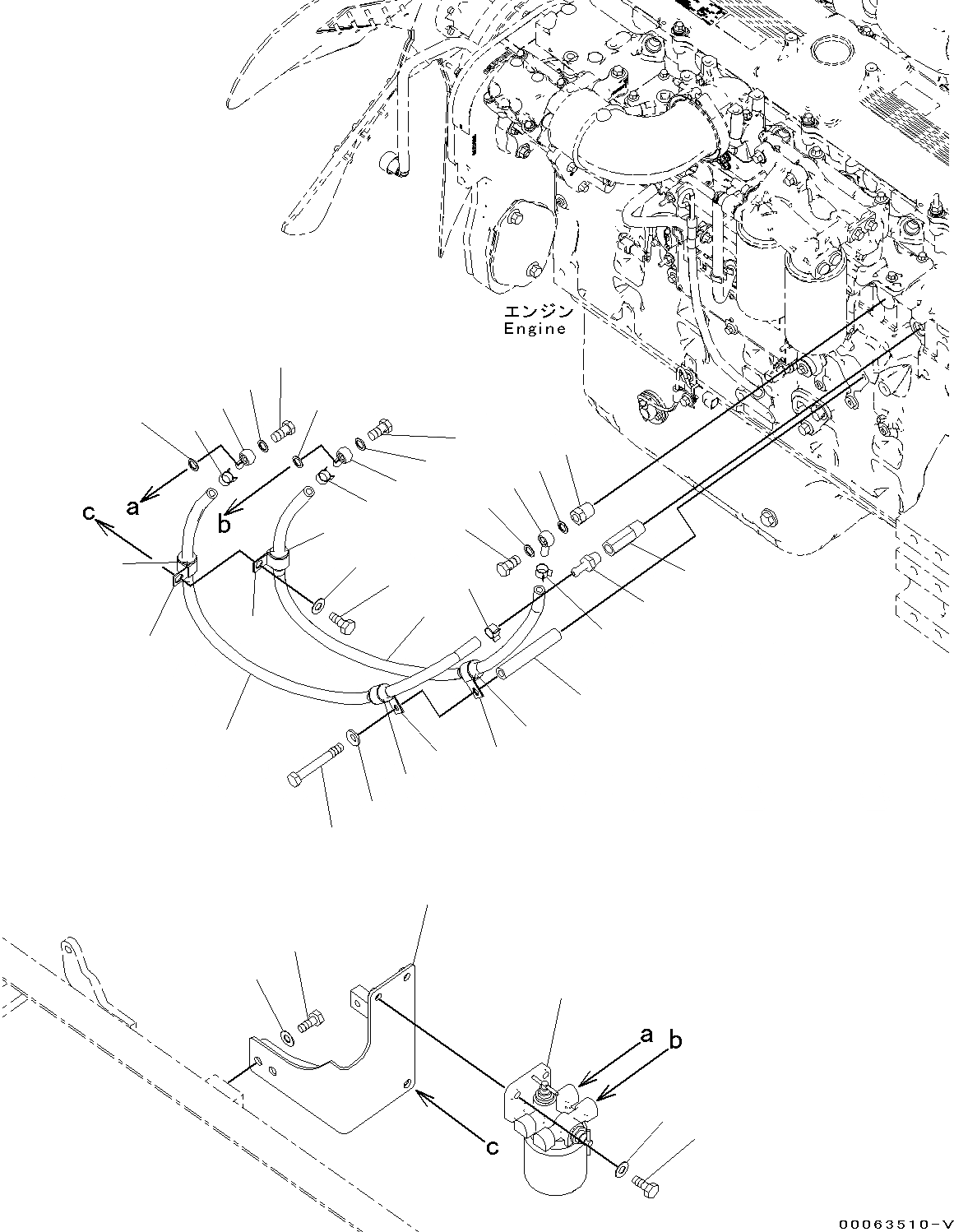 エンジン
Engine

c
a
b

a
b
c

00063510-V