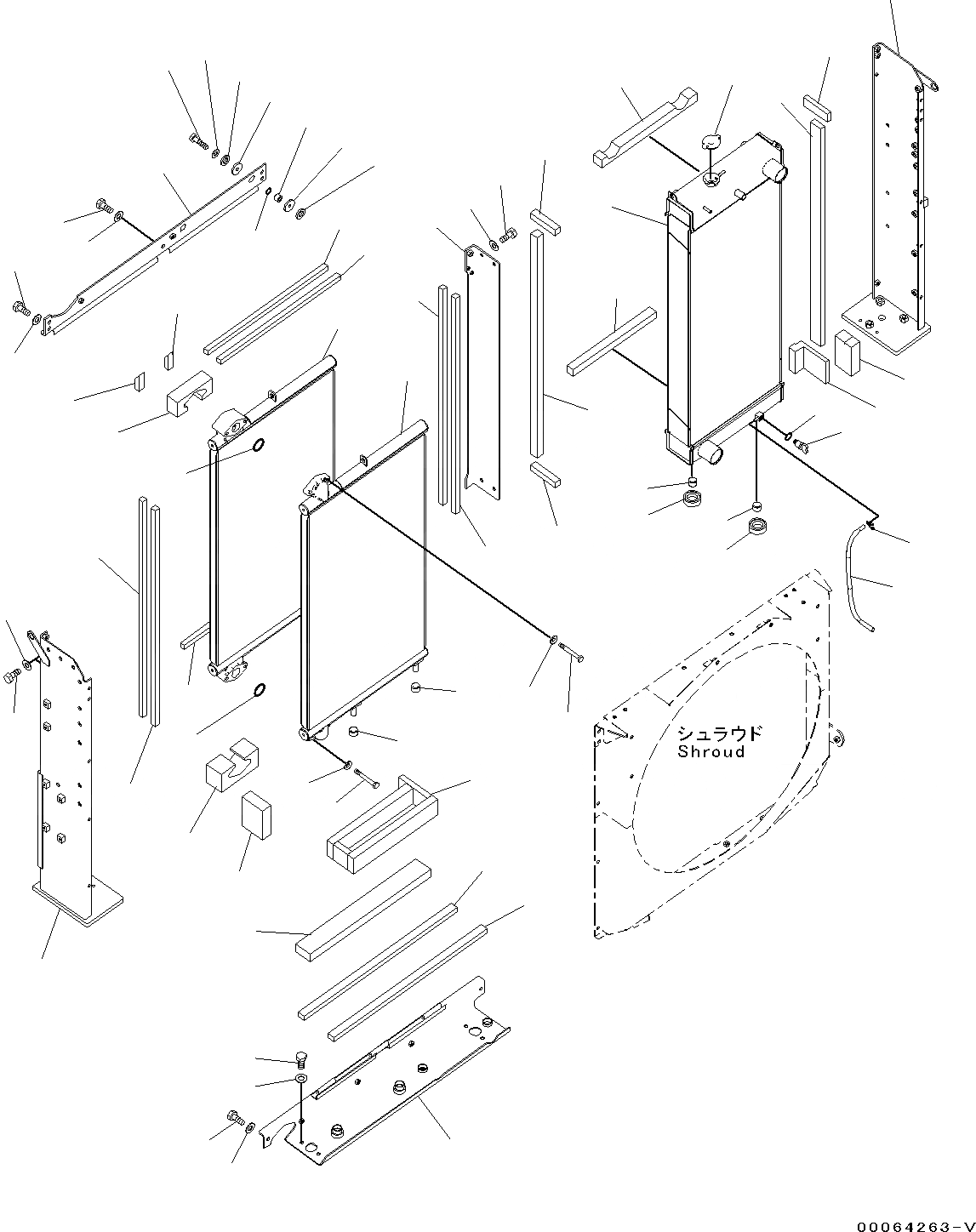 シュラウド
Shroud

00064263-V