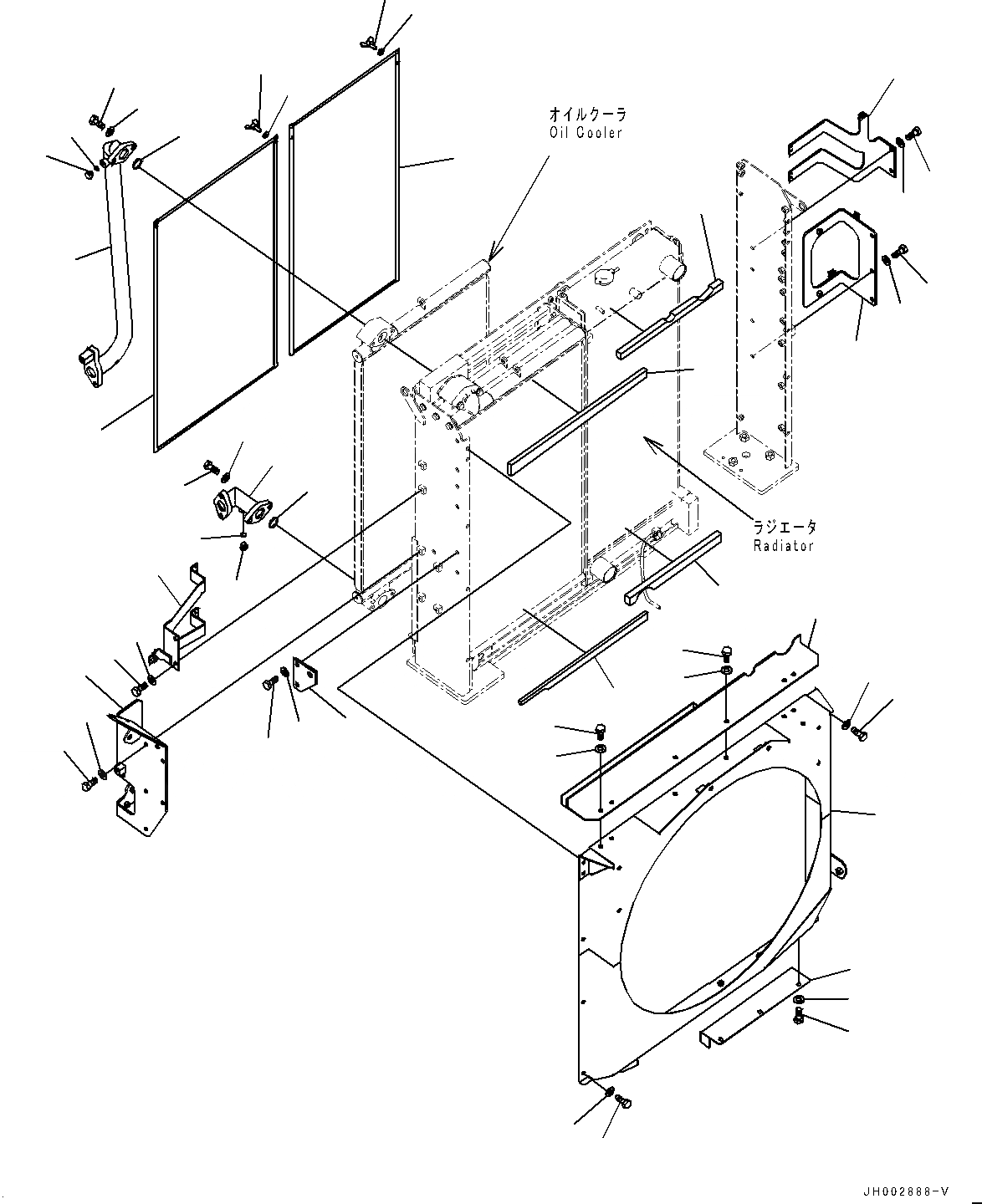 オイルクーラ
Oil Cooler

ラジエータ
Radiator

JH002888-V