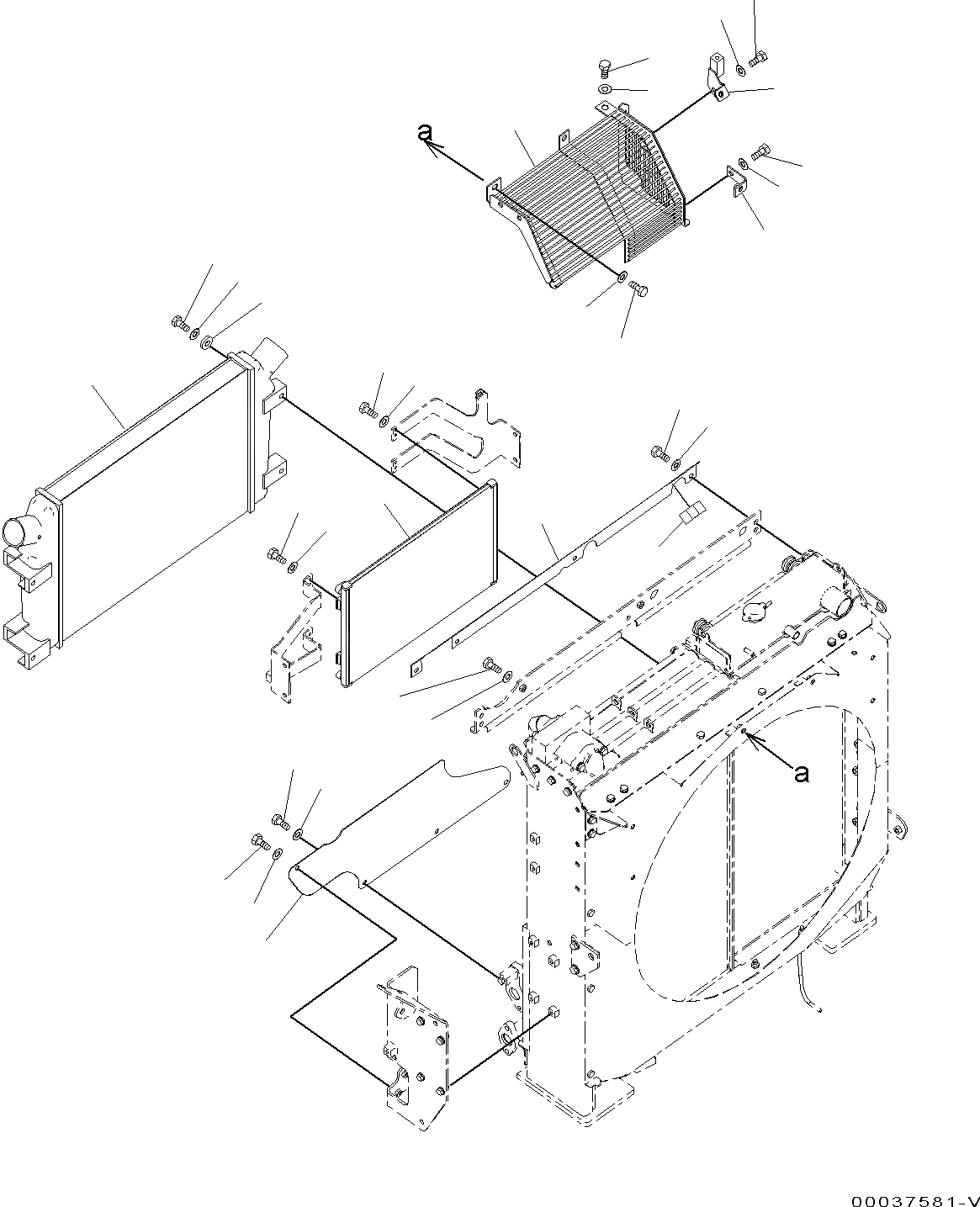 a

a

00037581-V