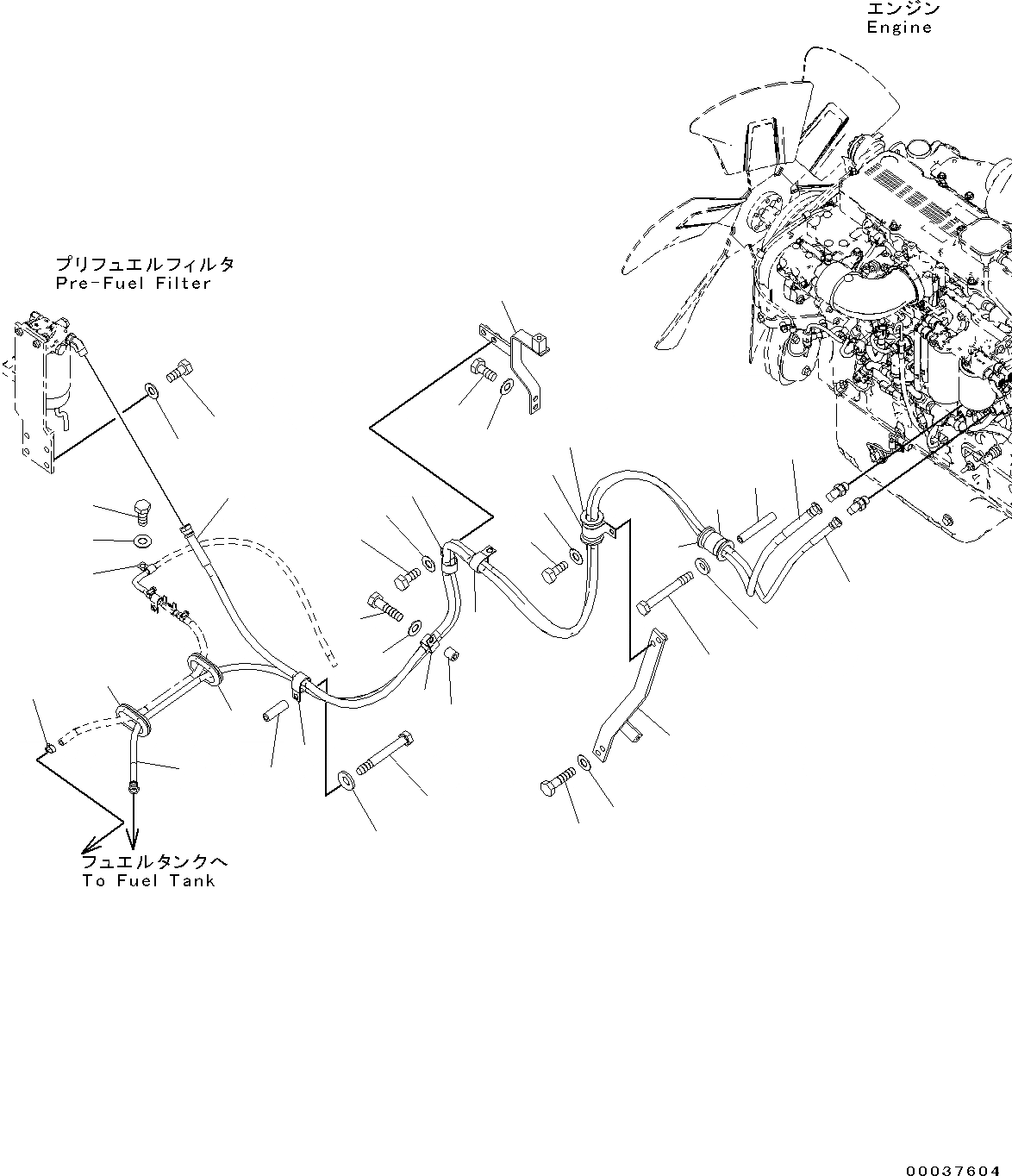 エンジン
Engine

プリフュエルフィルタ
Pre-Fuel Filter

フュエルタンクへ
To Fuel Tank

00037604