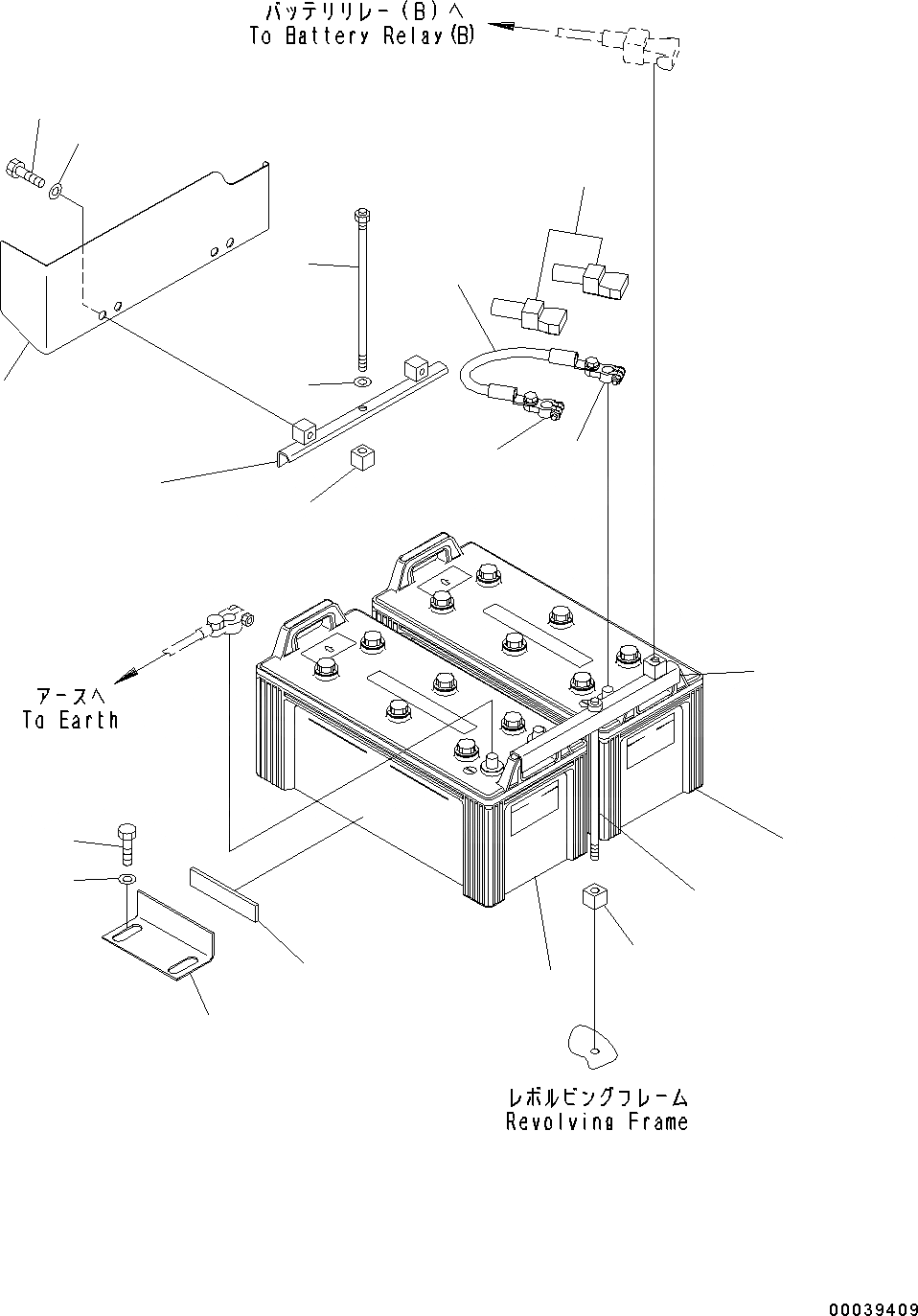 バッテリリレー（B）へ
To Battery Relay(B)

アースへ
To Earth

レボルビングフレーム
Revolving Frame

00039409