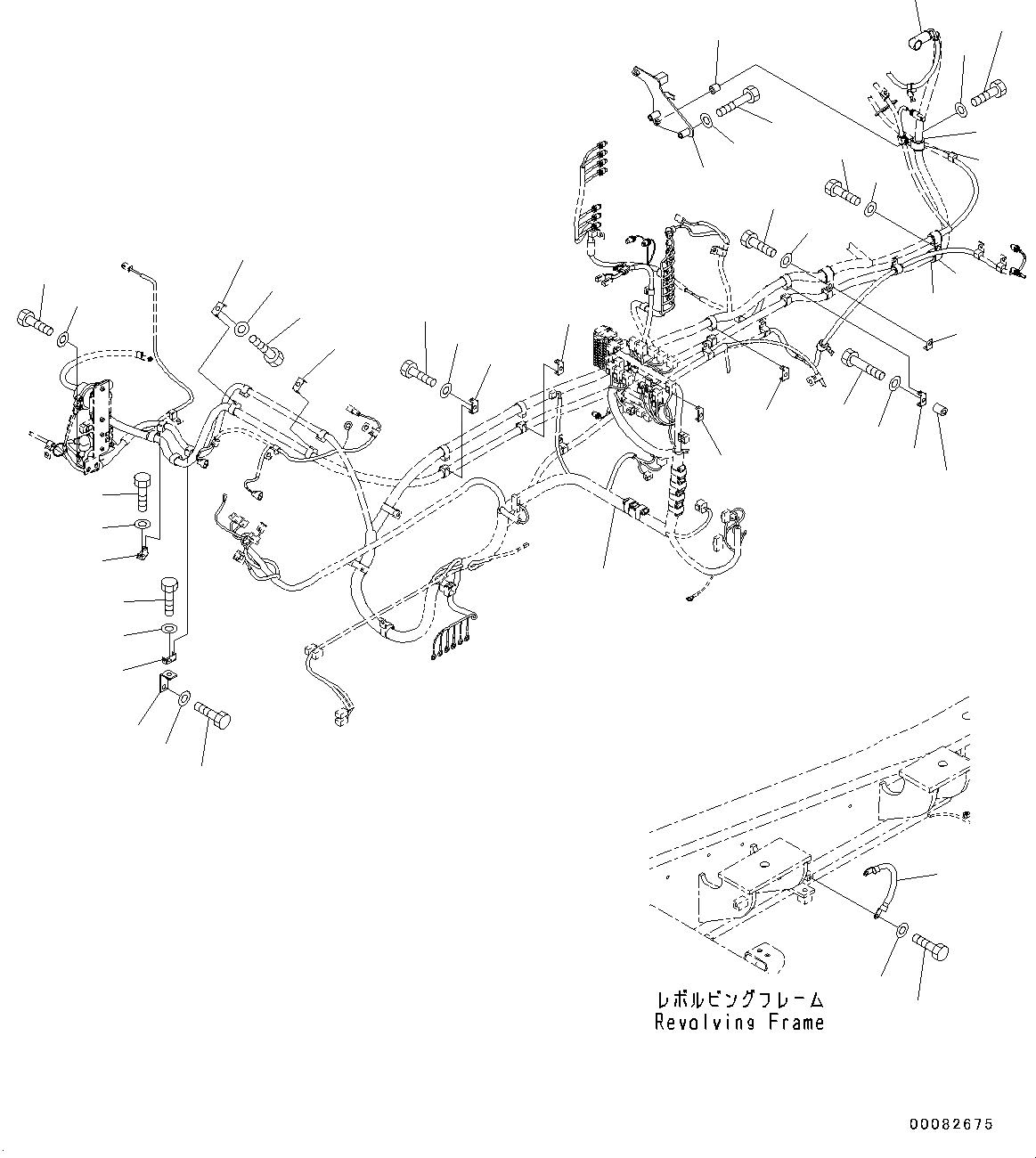 レボルビングフレーム
Revolving Frame

00082675