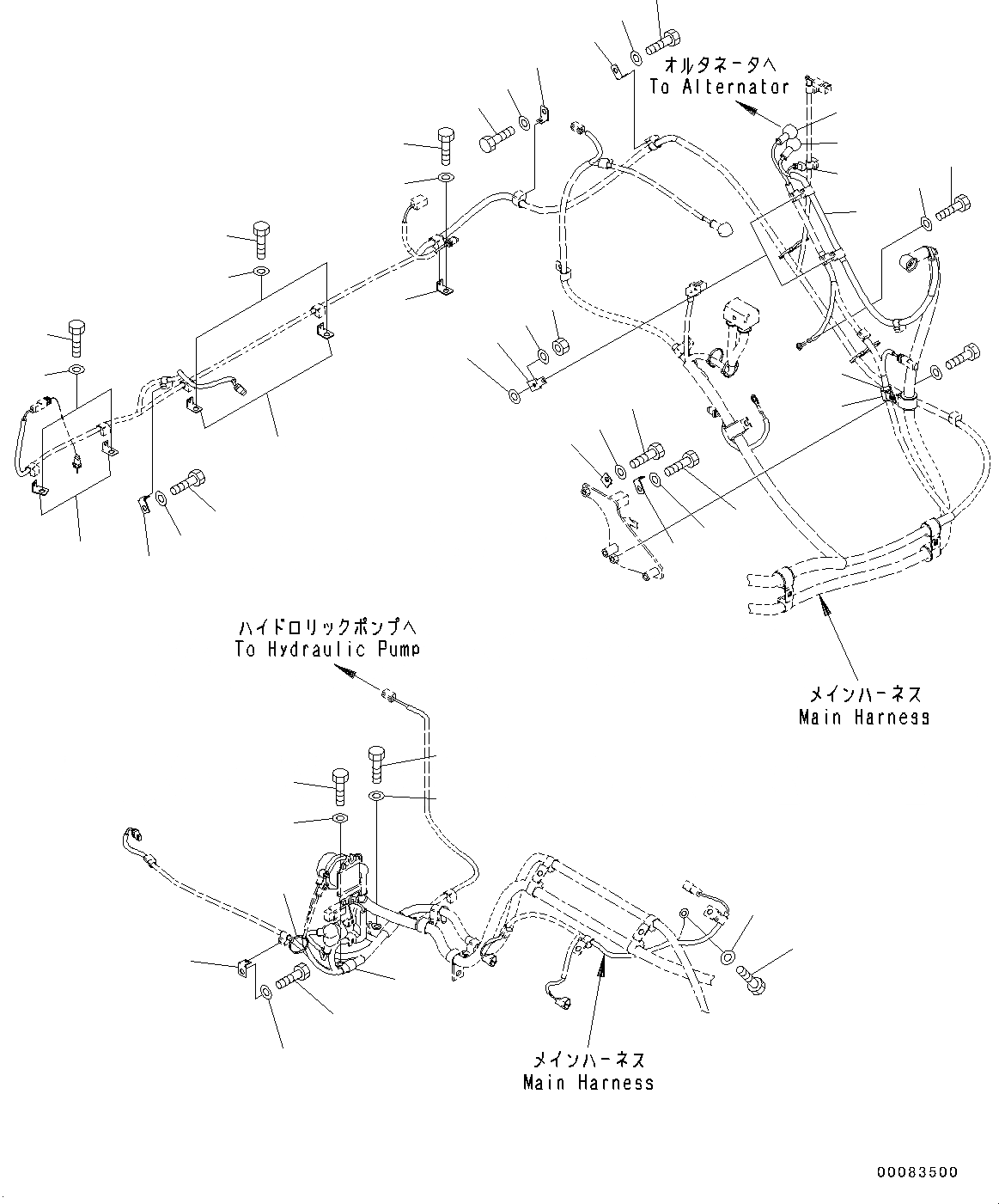 オルタネータへ
To Alternator

ハイドロリックポンプへ
To Hydraulic Pump

メインハーネス
Main Harness

メインハーネス
Main Harness

00083500