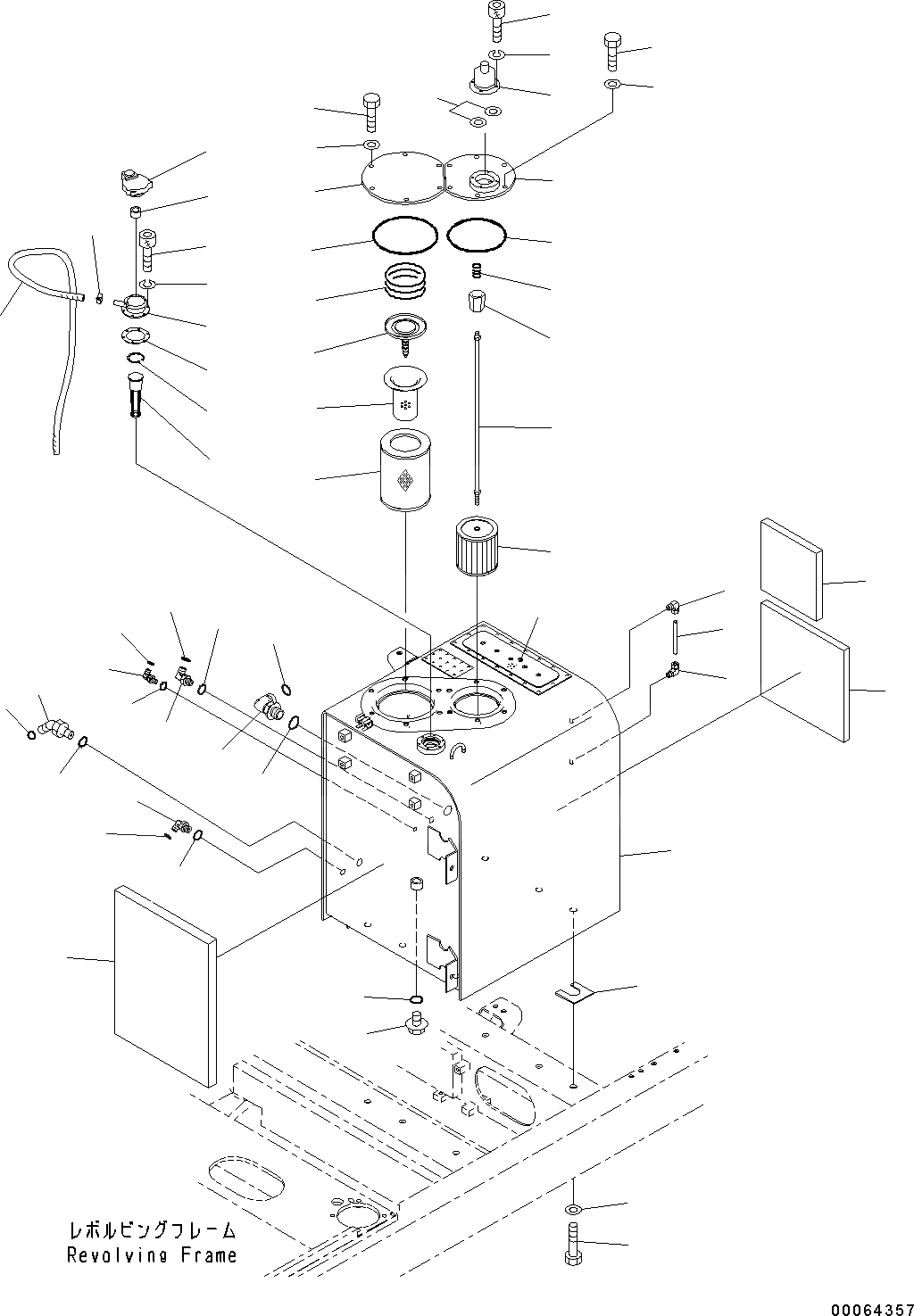 レボルビングフレーム
Revolving Frame

00064357