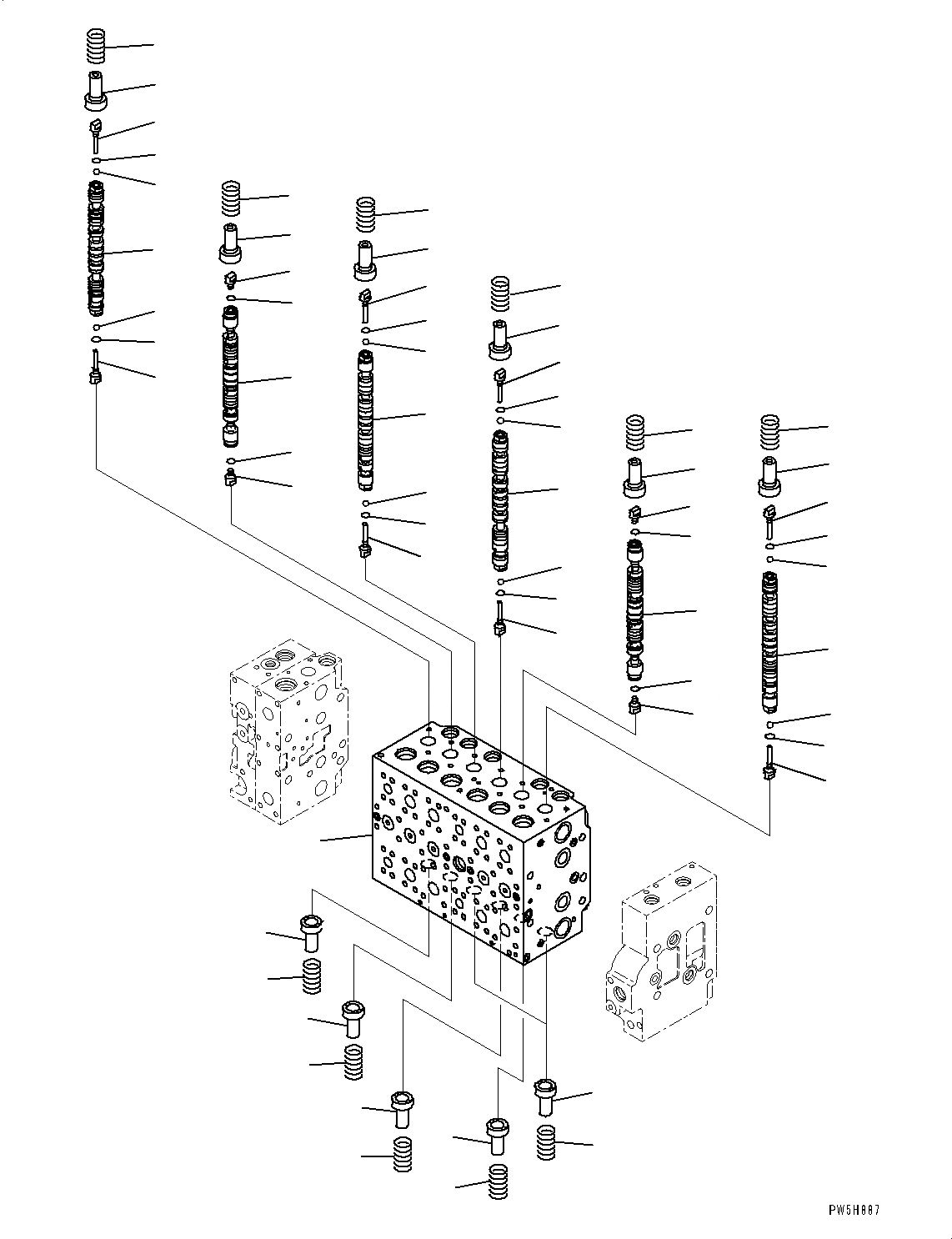 PW5H007