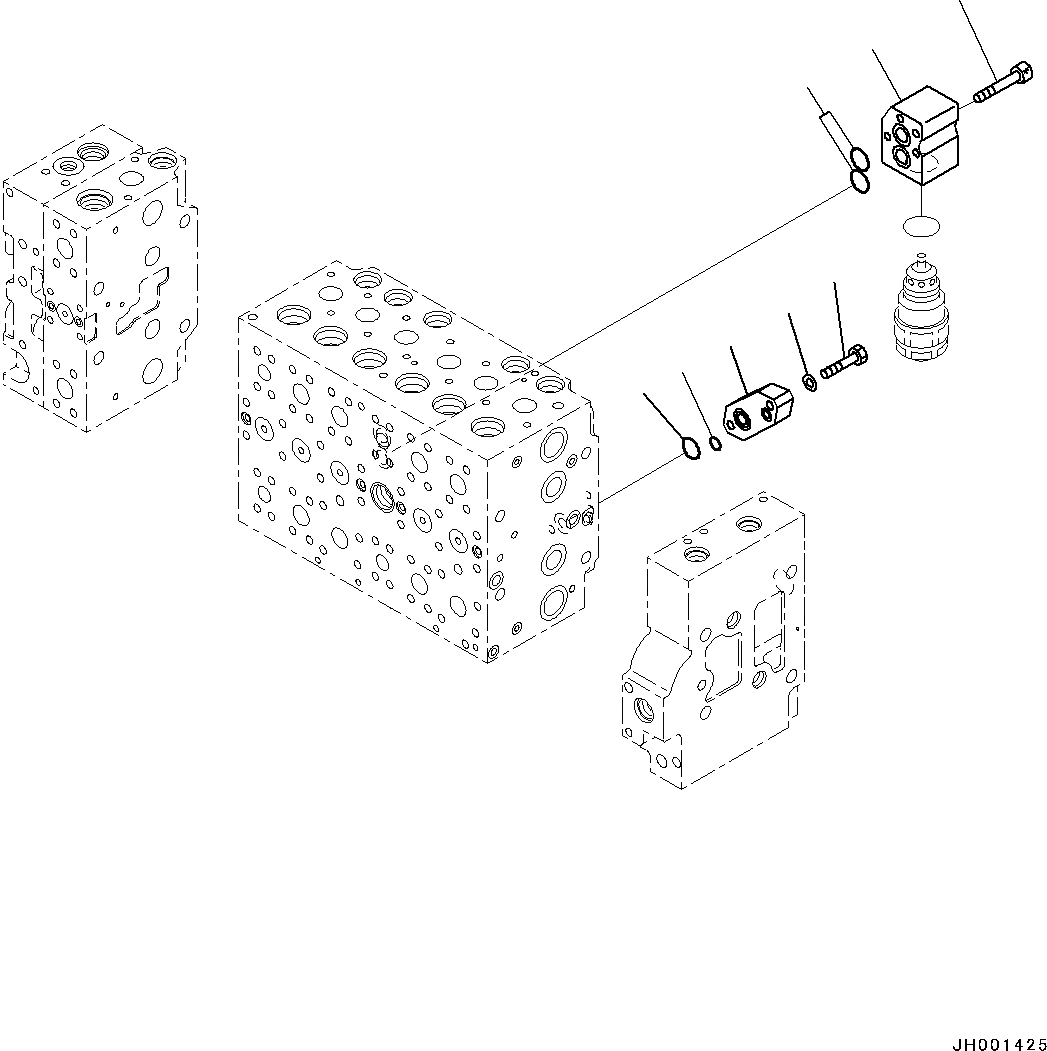 JH001425