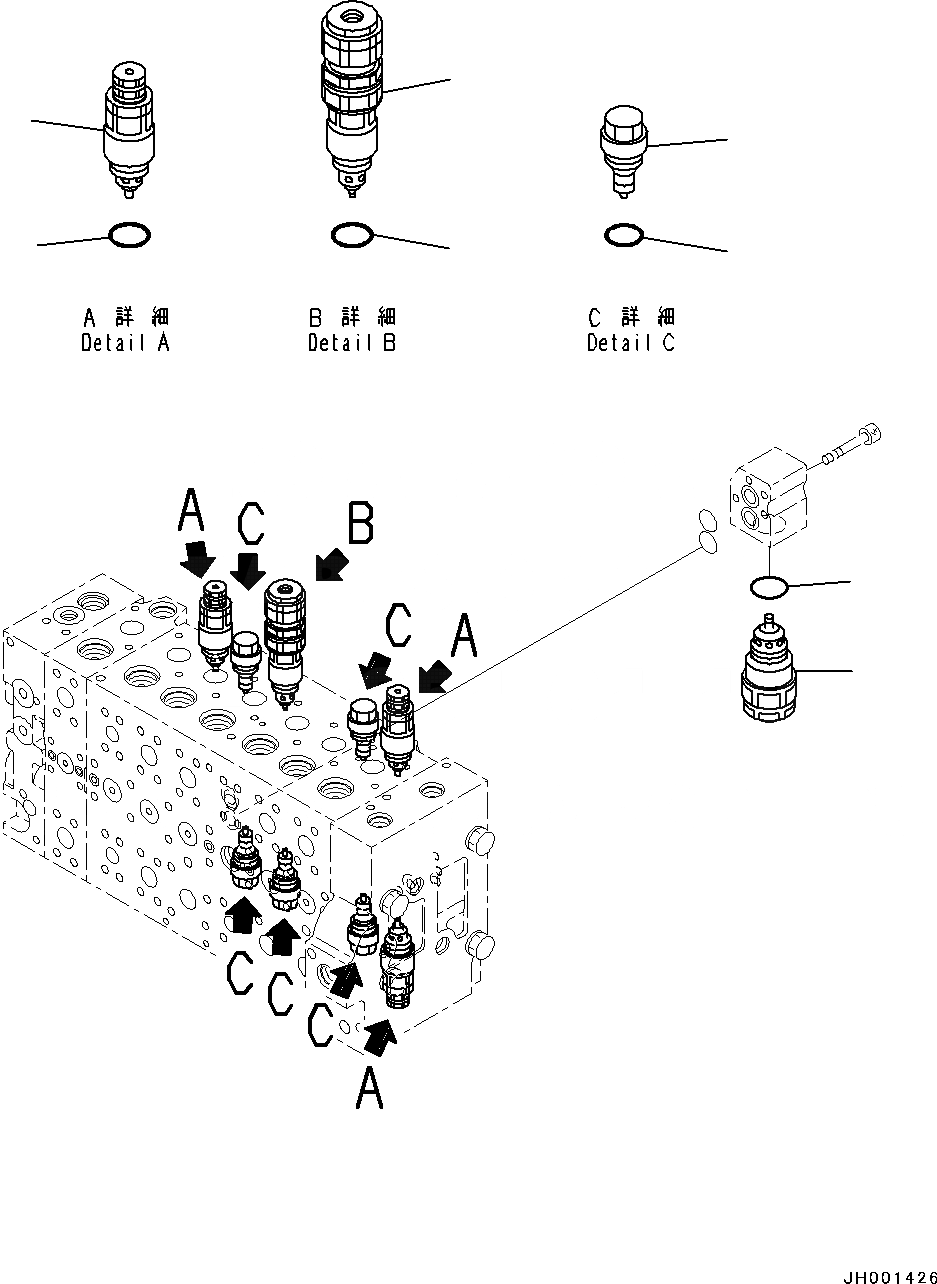 A 詳 細
Detail A

B 詳 細
Detail B

C 詳 細
Detail C

A
C
B
C
A
C
C
C
A

JH001426