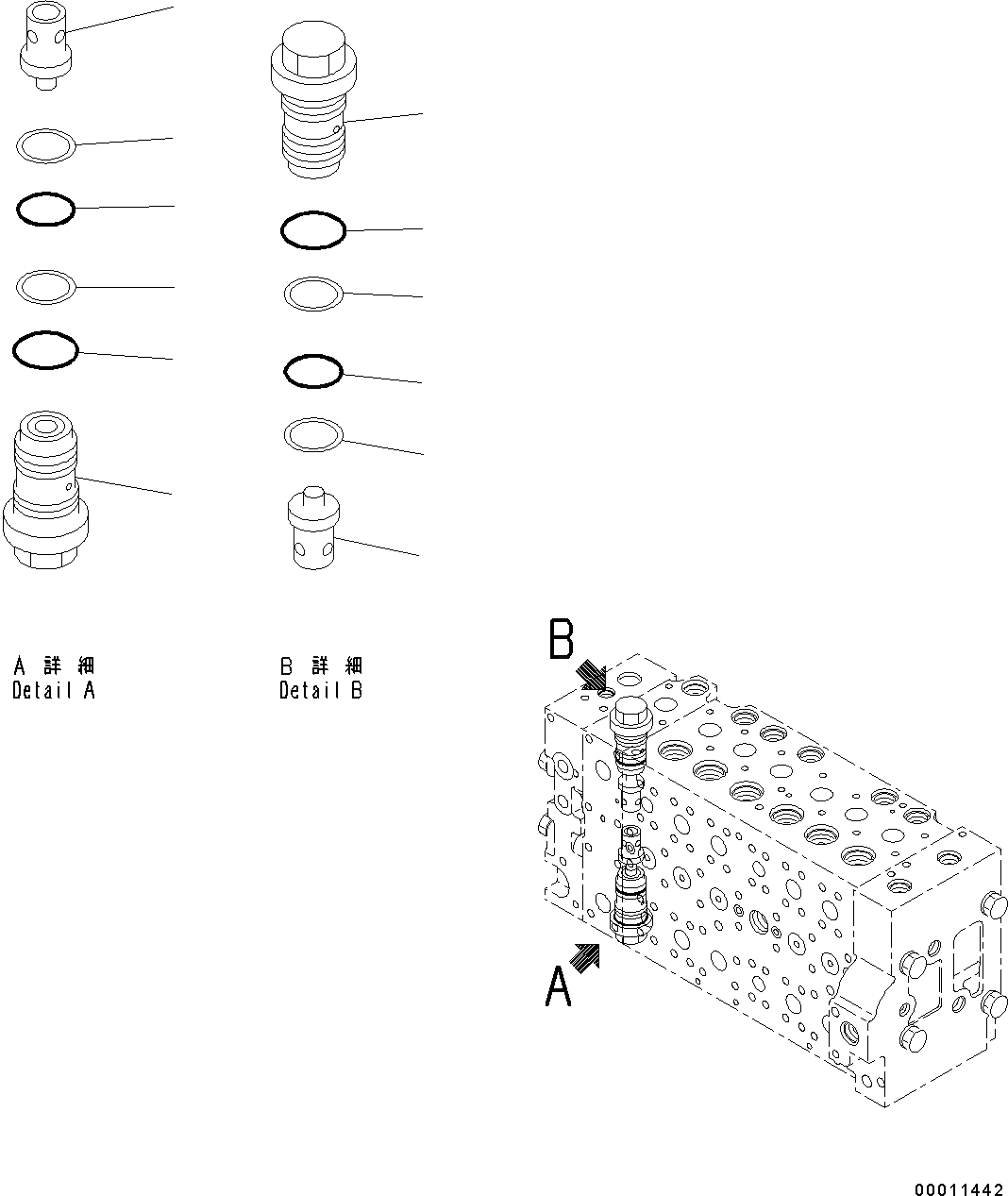 A 詳 細
Detail A

B 詳 細
Detail B

B

A

00011442