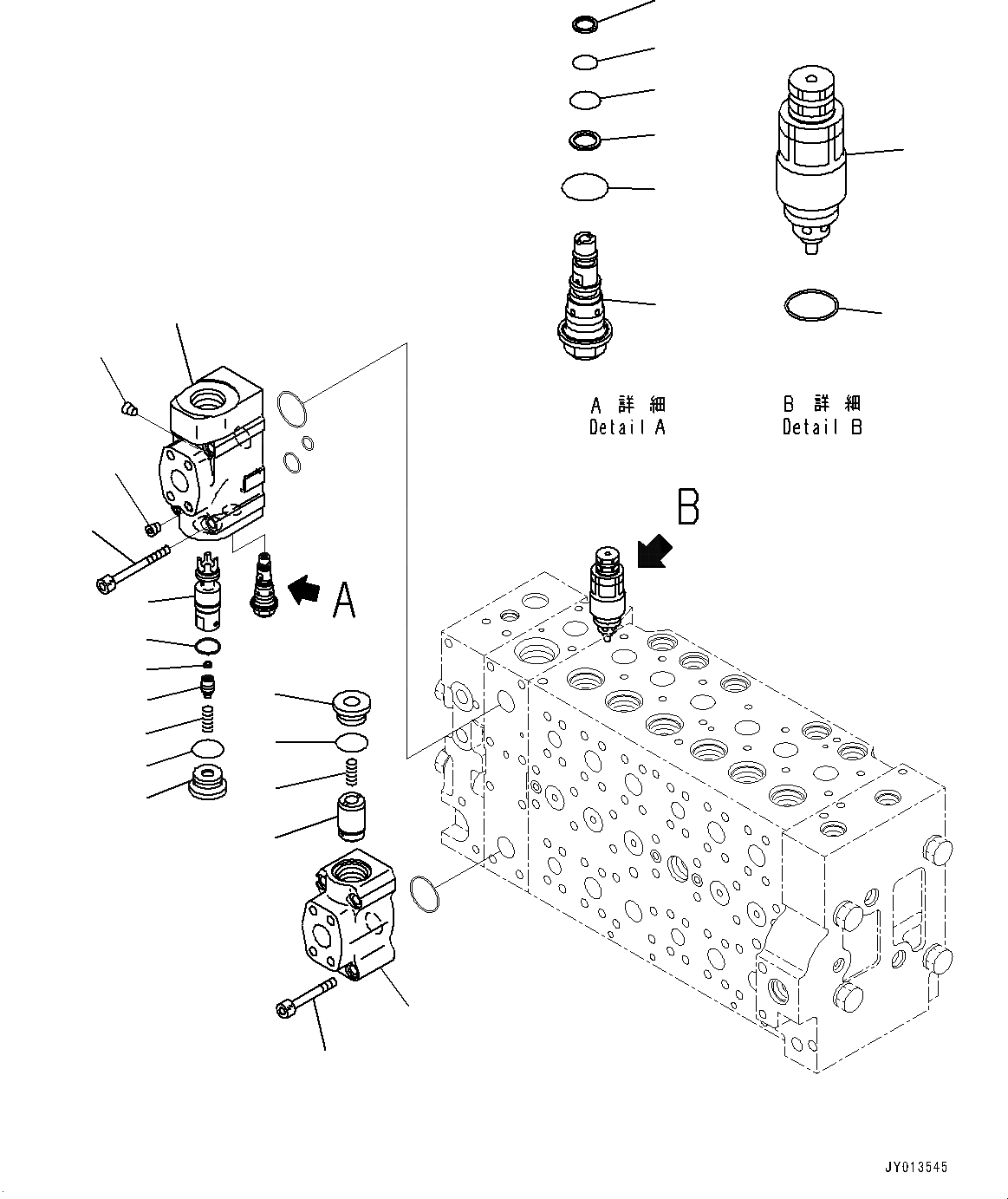 A 詳 細
Detail A

B 詳 細
Detail B

B

A

JY013545