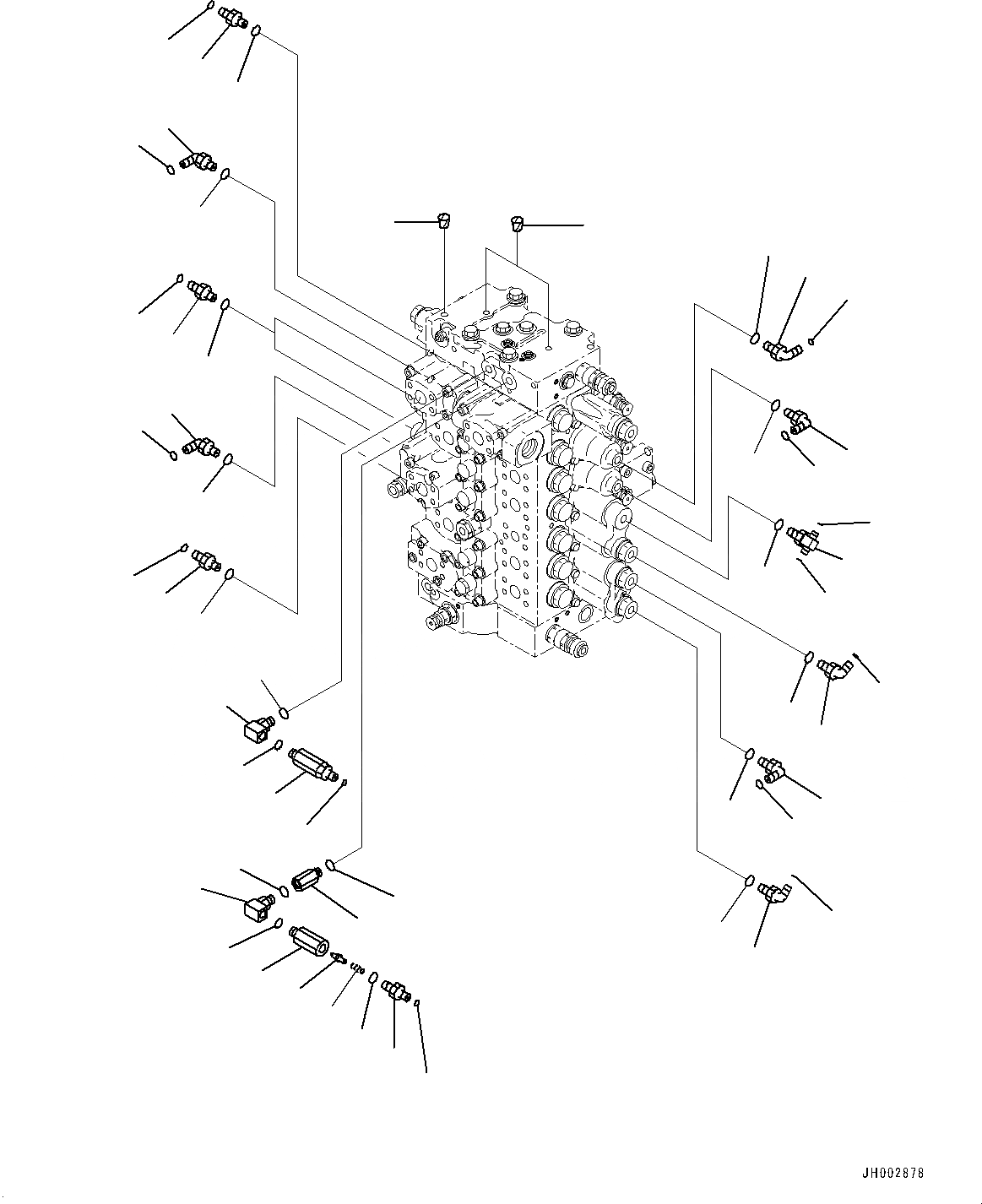 JH002878