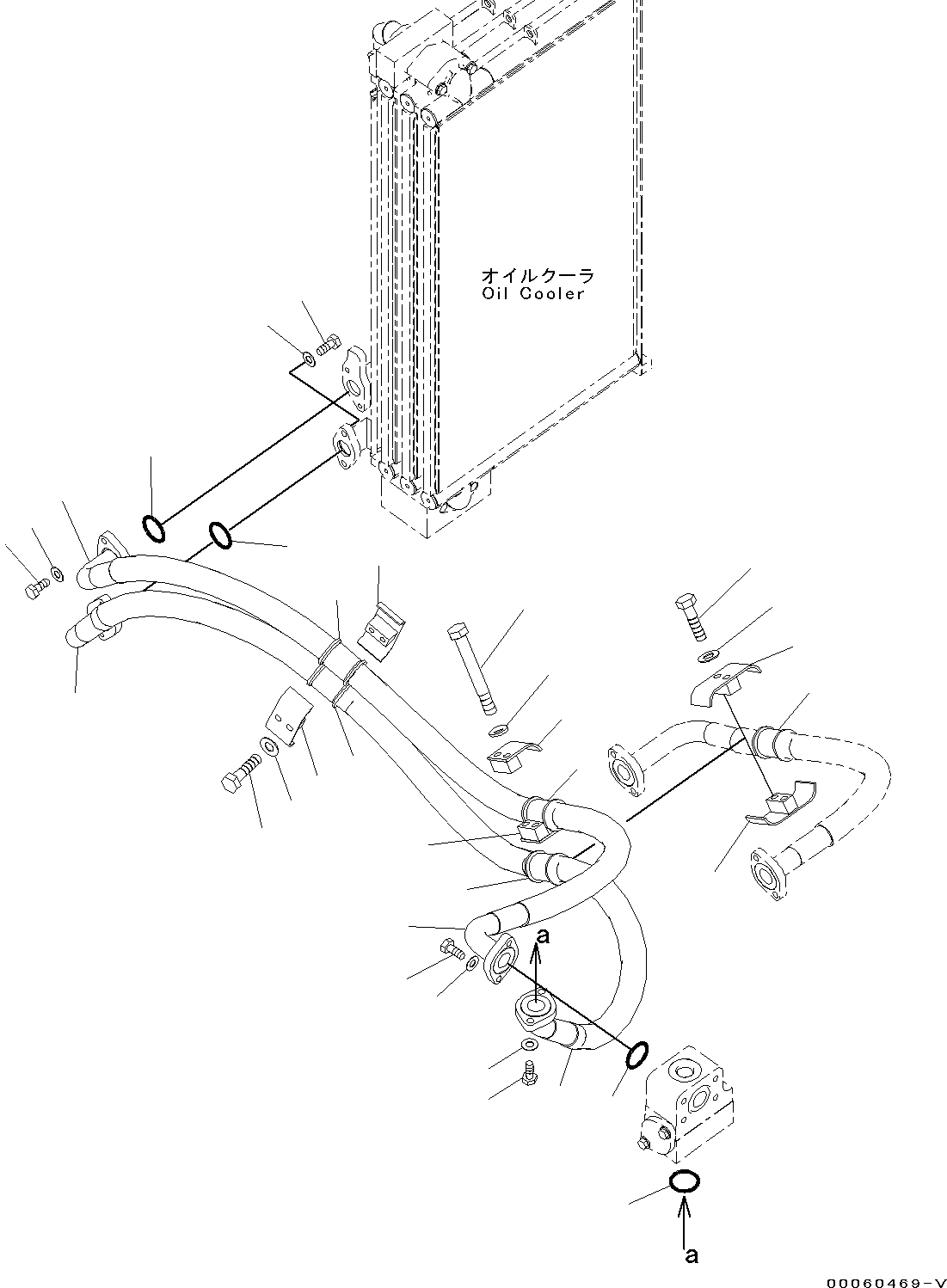 オイルクーラ
Oil Cooler

a

a

00060469-V