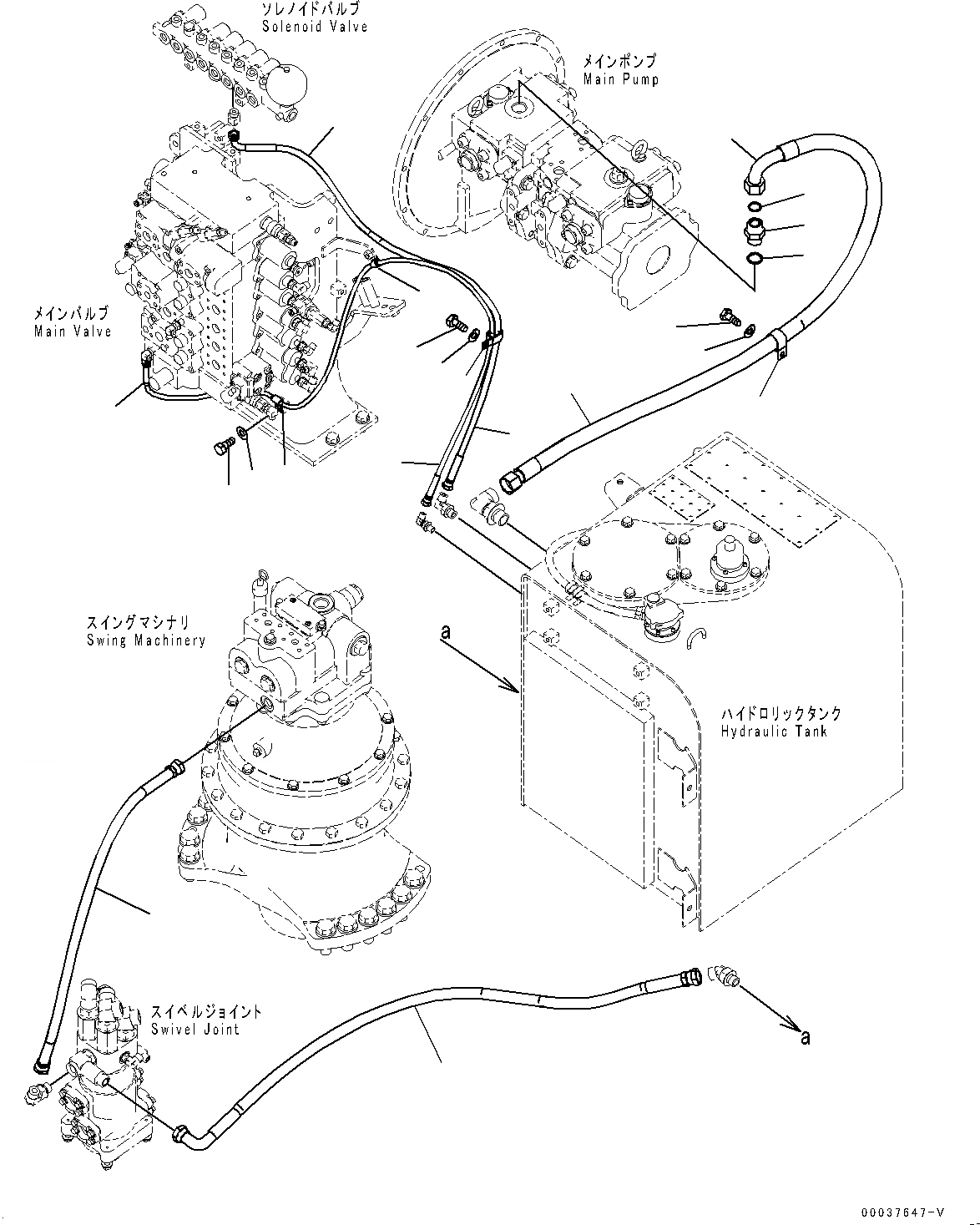 ソレノイドバルブ
Solenoid Valve

メインポンプ
Main Pump

メインバルブ
Main Valve

スイングマシナリ
Swing Machinery

a

ハイドロリックタンク
Hydraulic Tank

スイベルジョイント
Swivel Joint

a

00037647-V