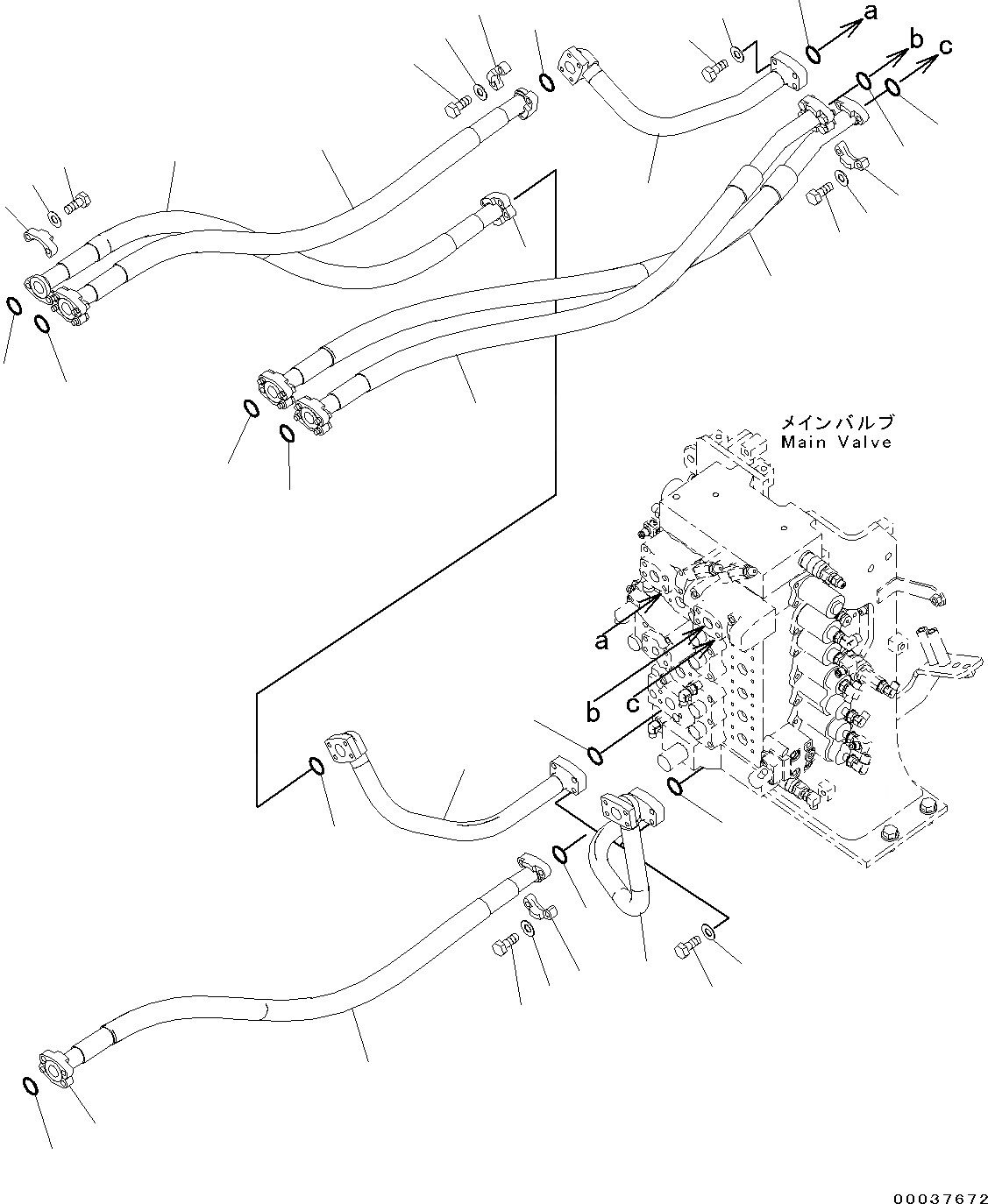 a
b
c
メインバルブ
Main Valve
a
b
c
00037672