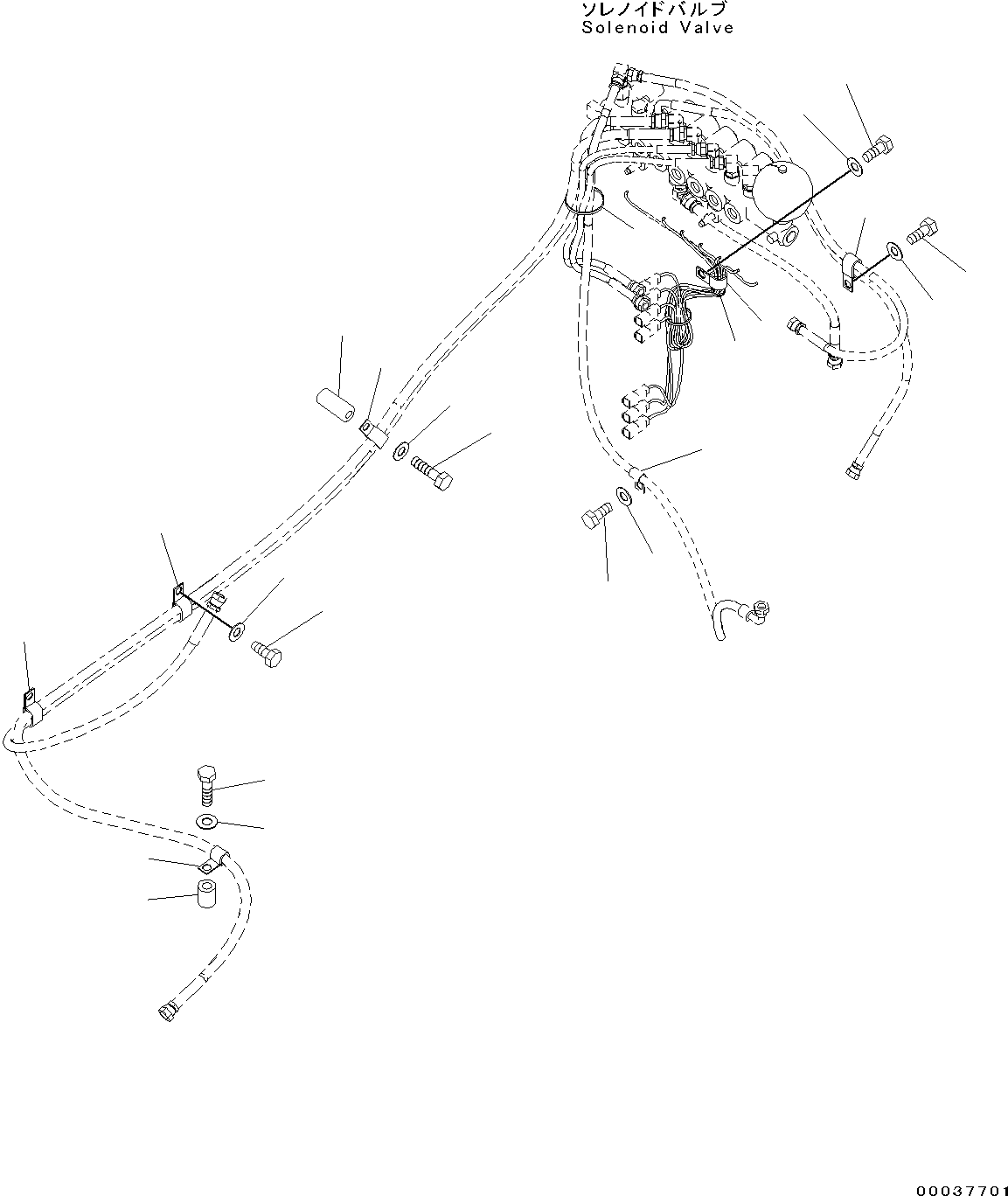 ソレノイドバルブ
Solenoid Valve

00037701