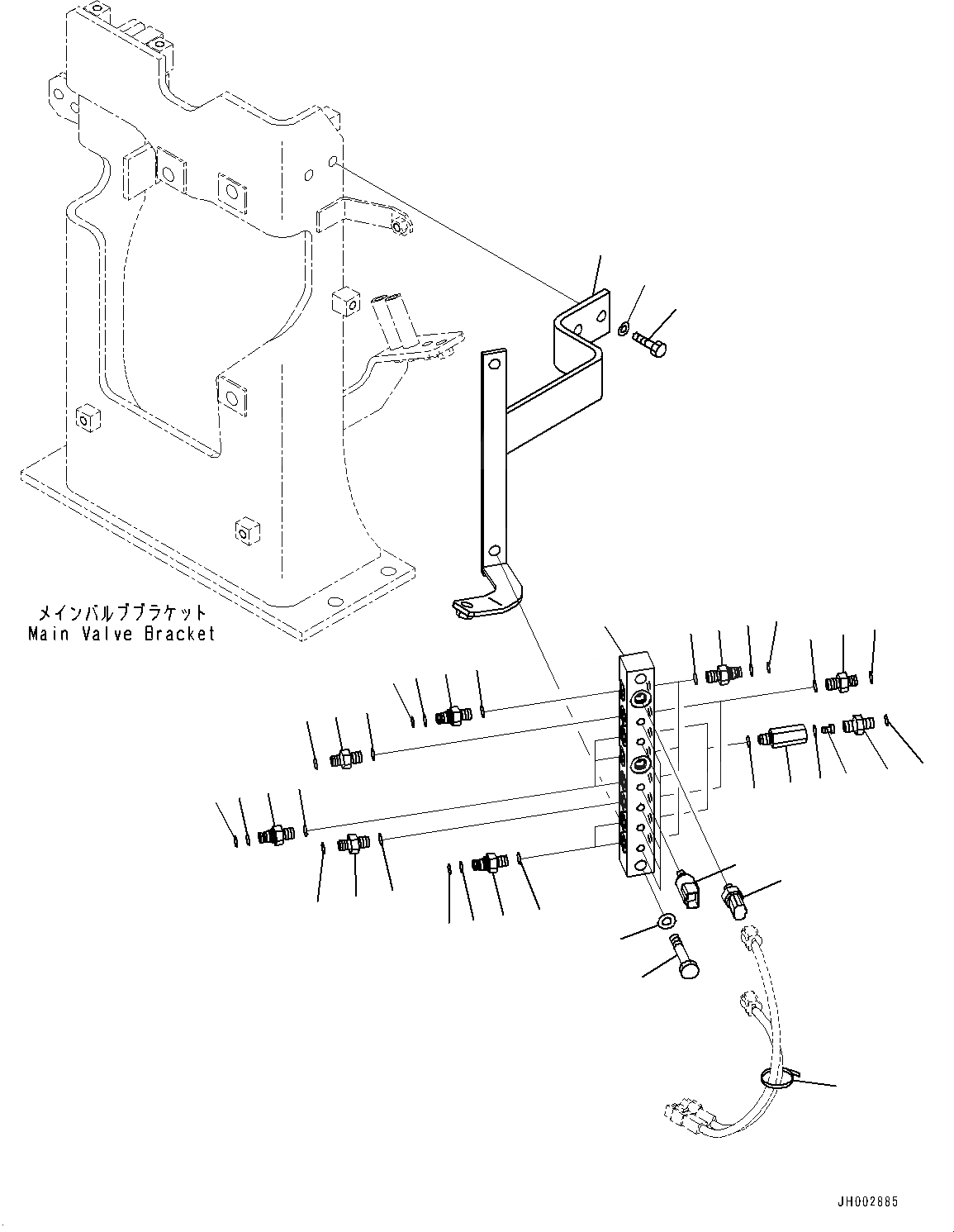 メインバルブブラケット
Main Valve Bracket

JH002885