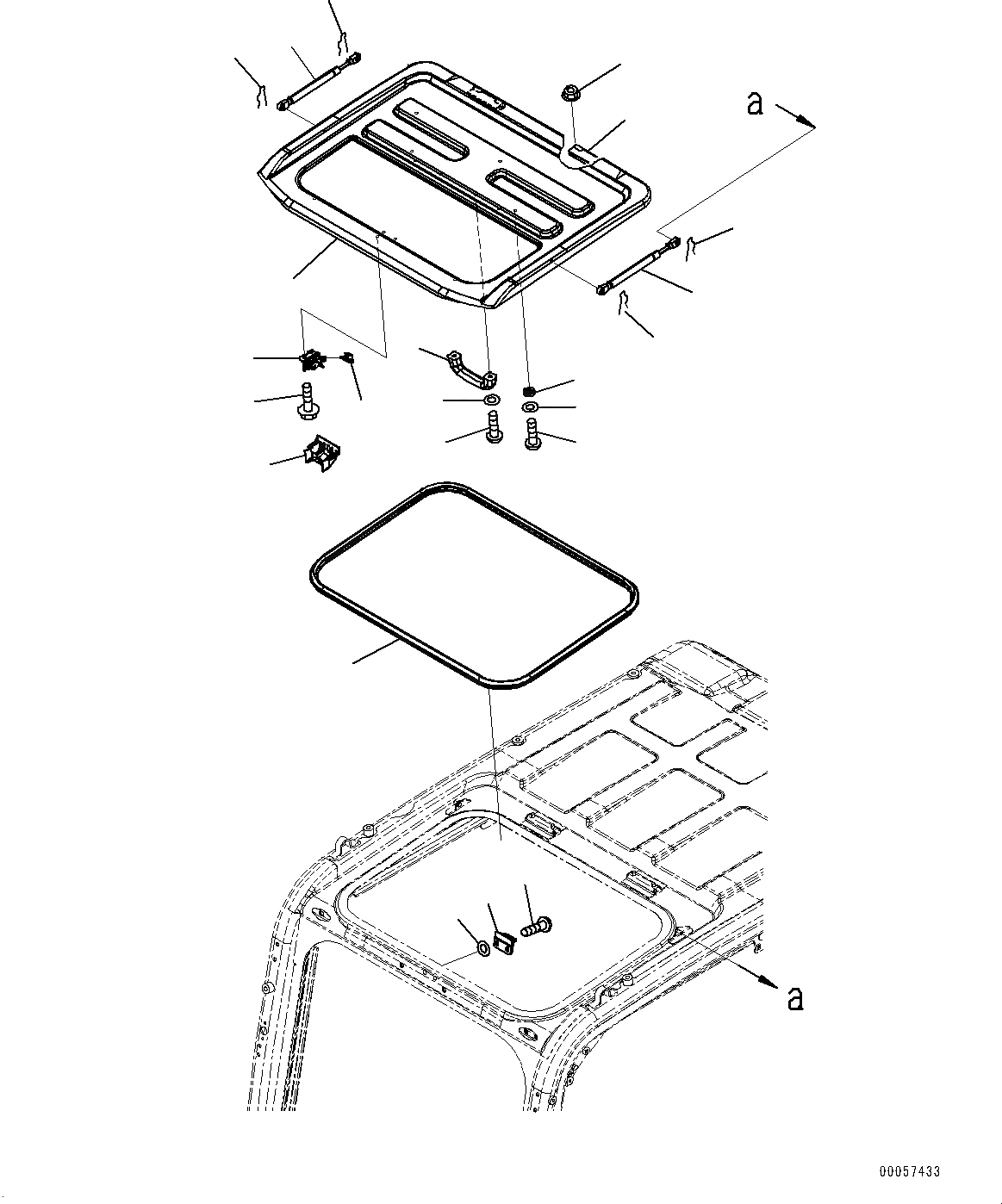 a

a

00057433