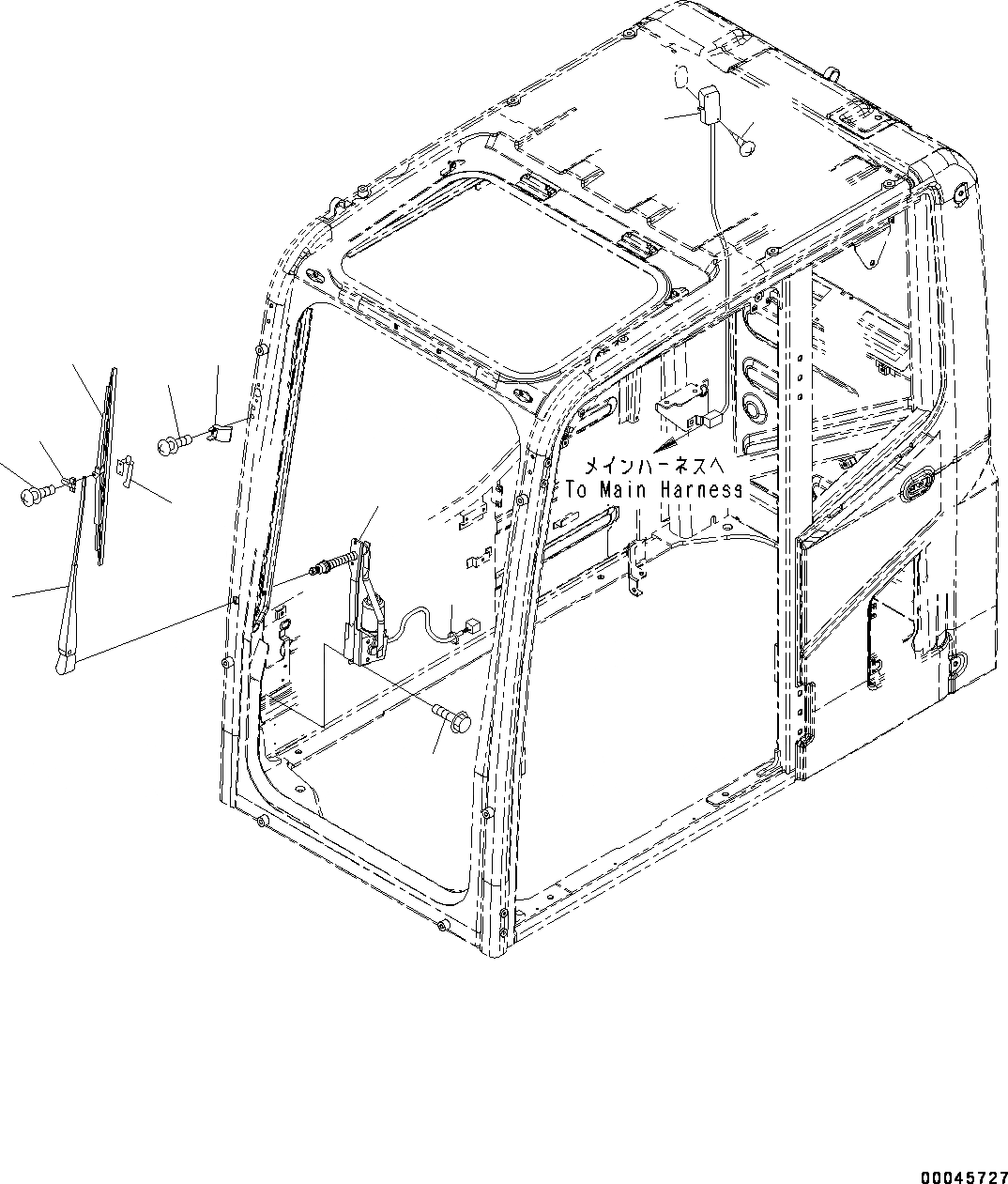 メインハーネスへ
To Main Harness

00045727