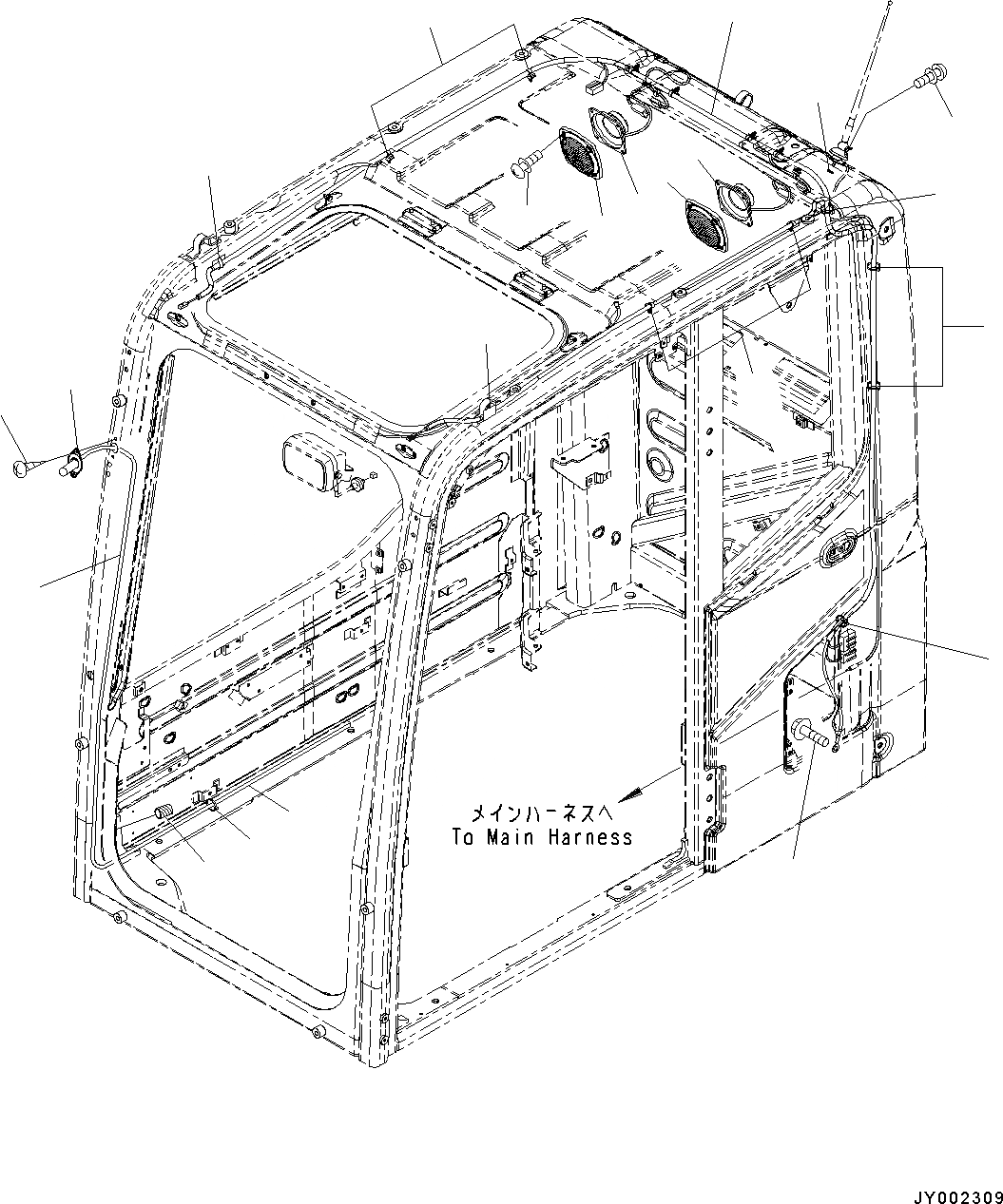 メインハーネスへ
To Main Harness

JY002309