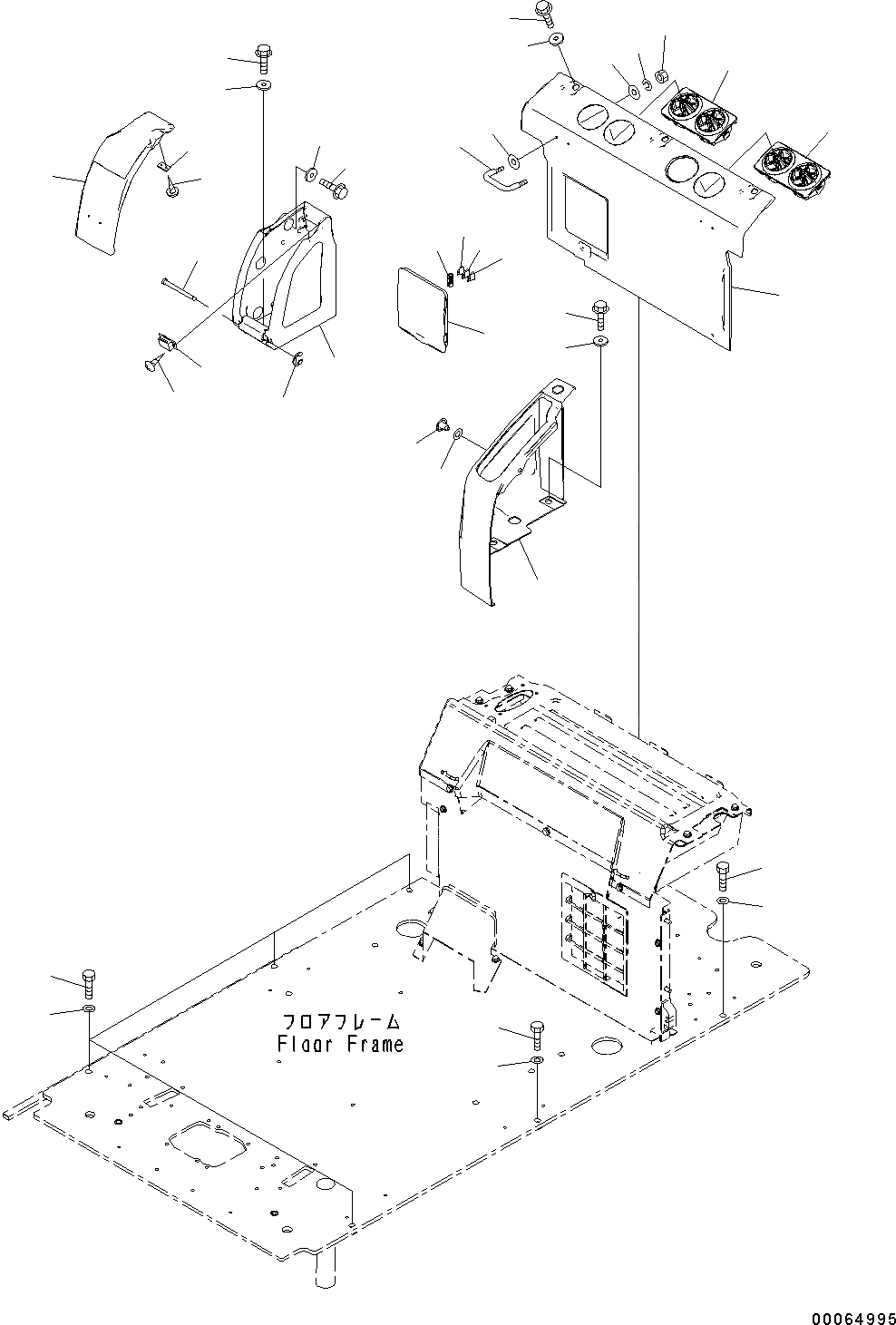 フロアフレーム
Floor Frame

00064995