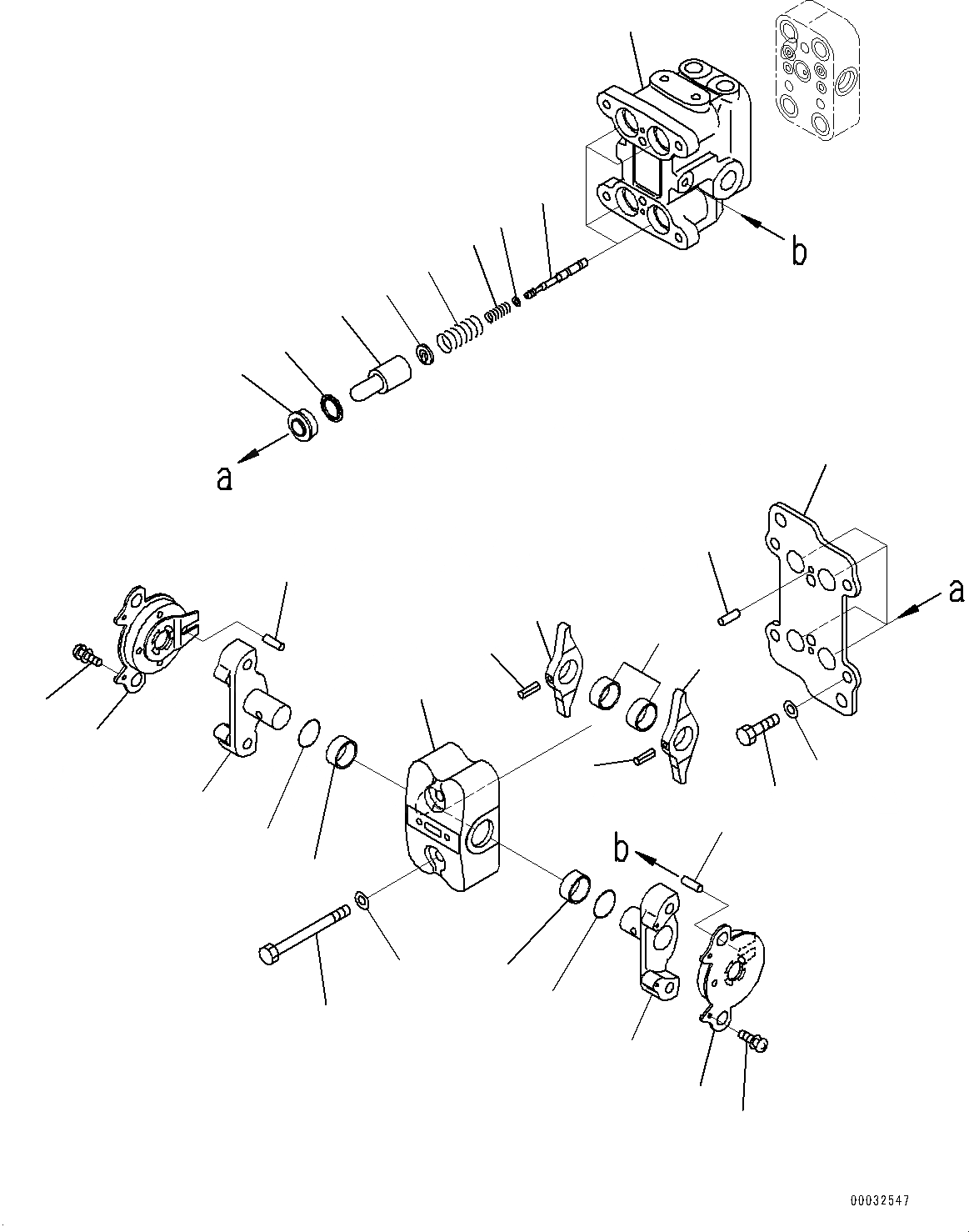 b

a

a

b

00032547