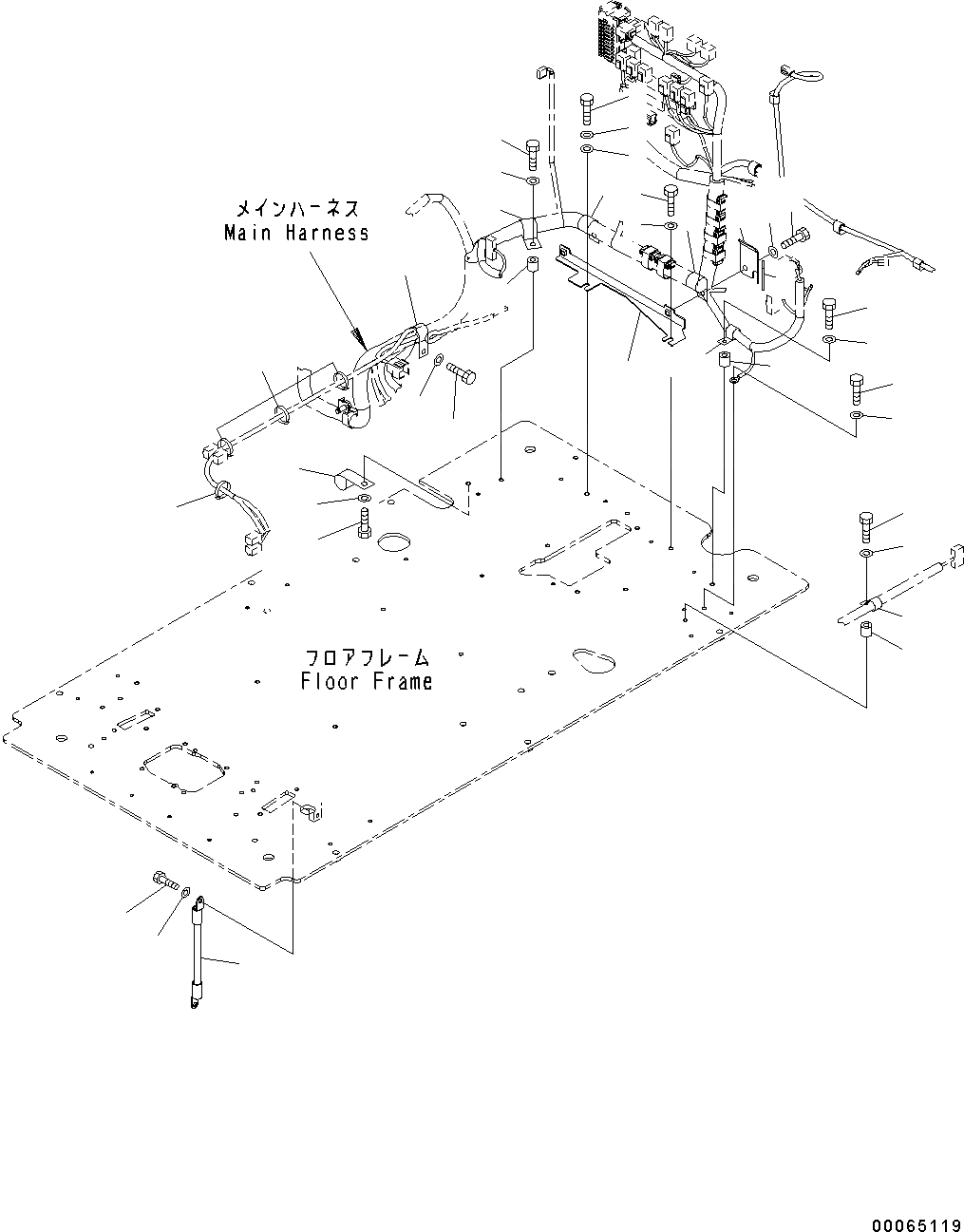 メインハーネス
Main Harness

フロアフレーム
Floor Frame

00065119