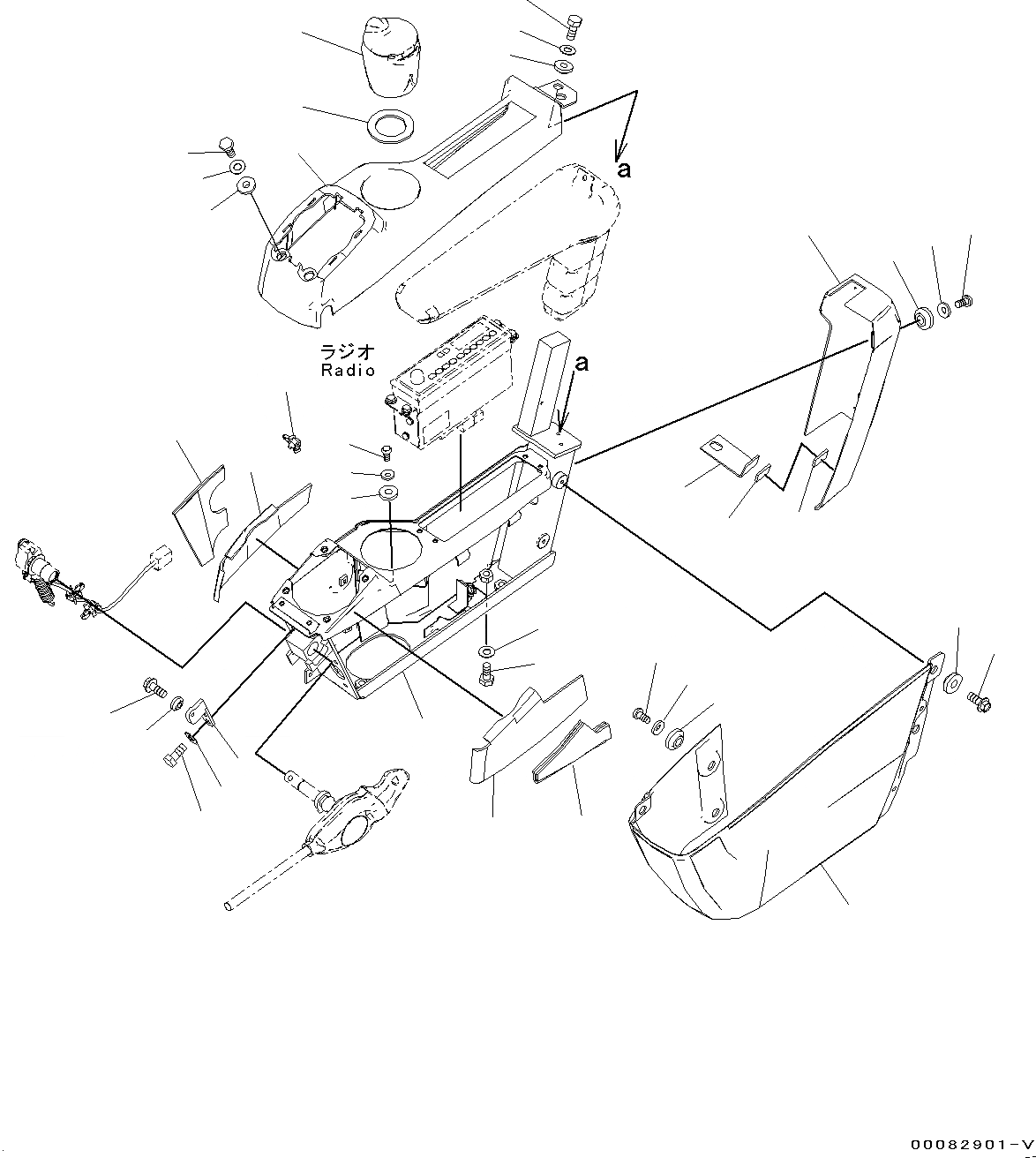 a

ラジオ
Radio

a

00082901-V