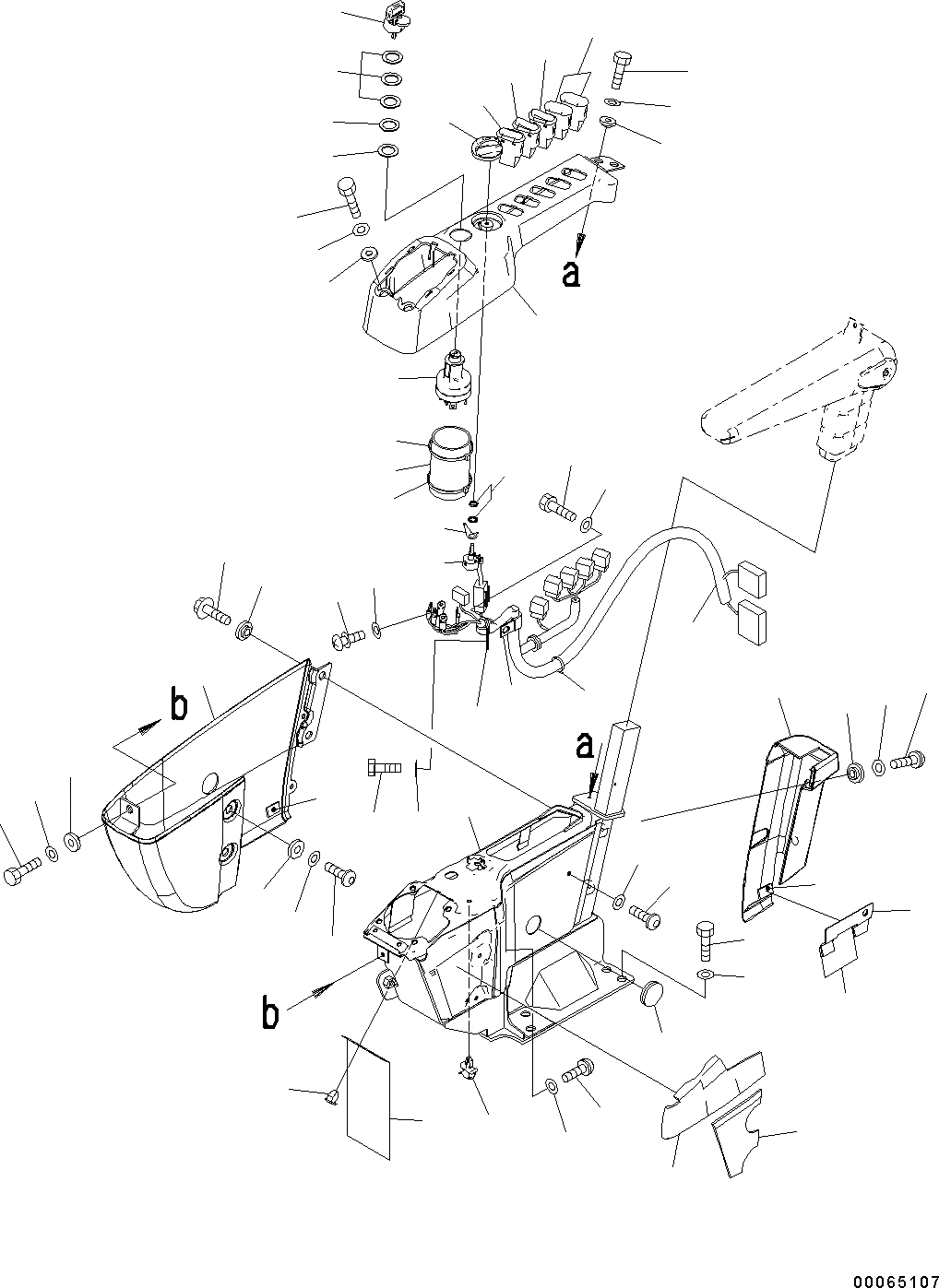 a
b
a
b
00065107