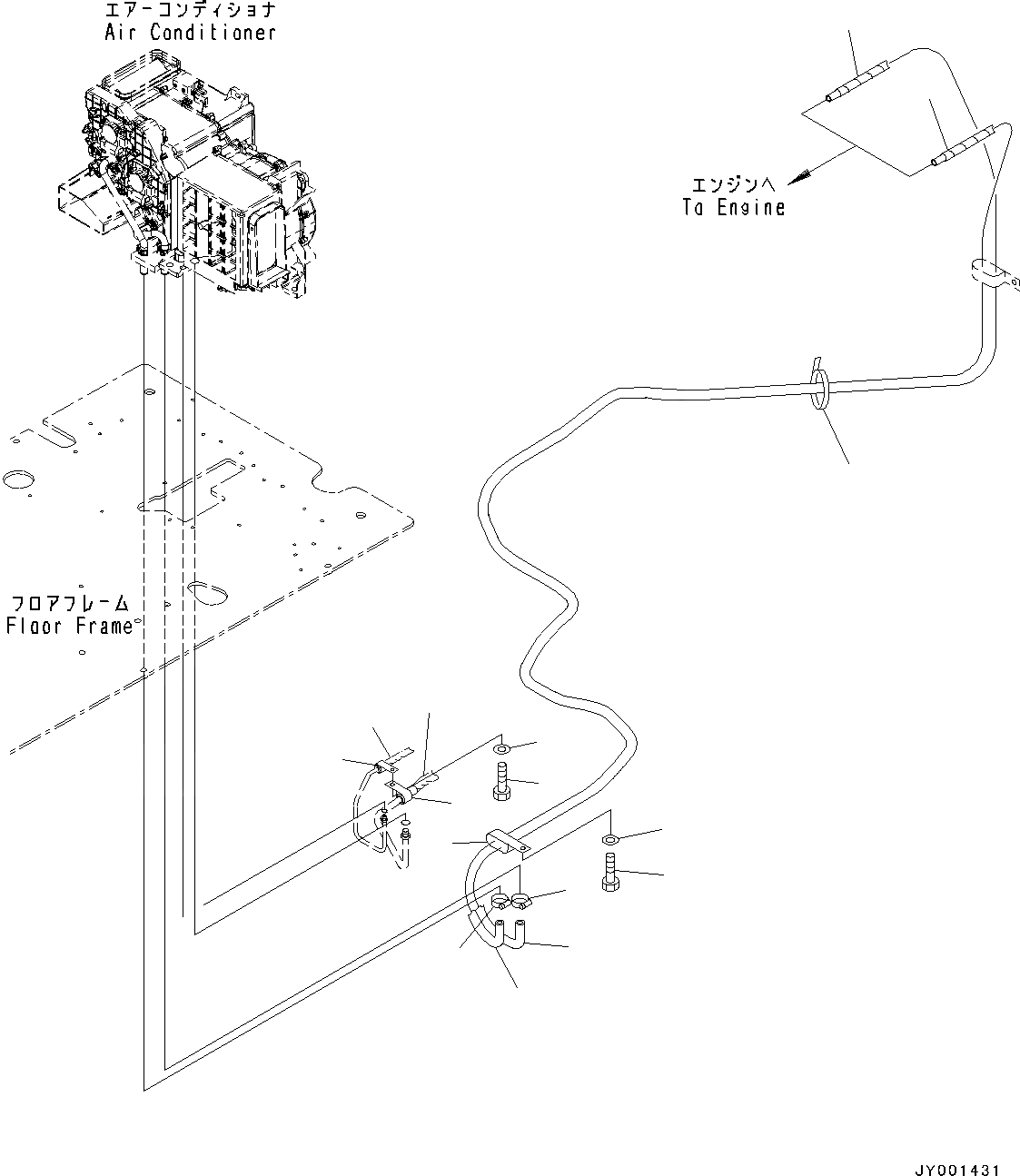 エアーコンディショナ
Air Conditioner

エンジンへ
To Engine

フロアフレーム
Floor Frame

JY001431