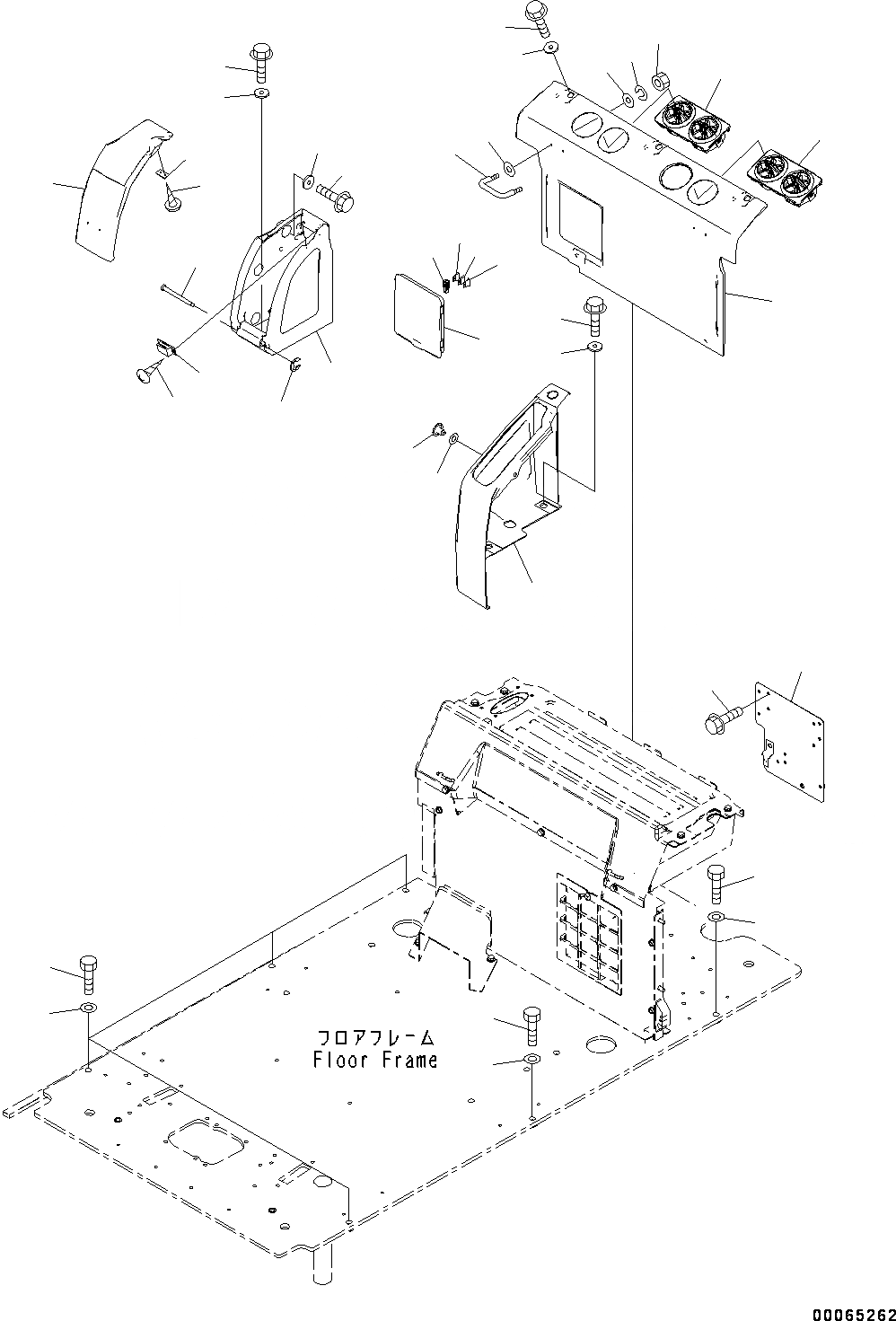 フロアフレーム
Floor Frame

00065262