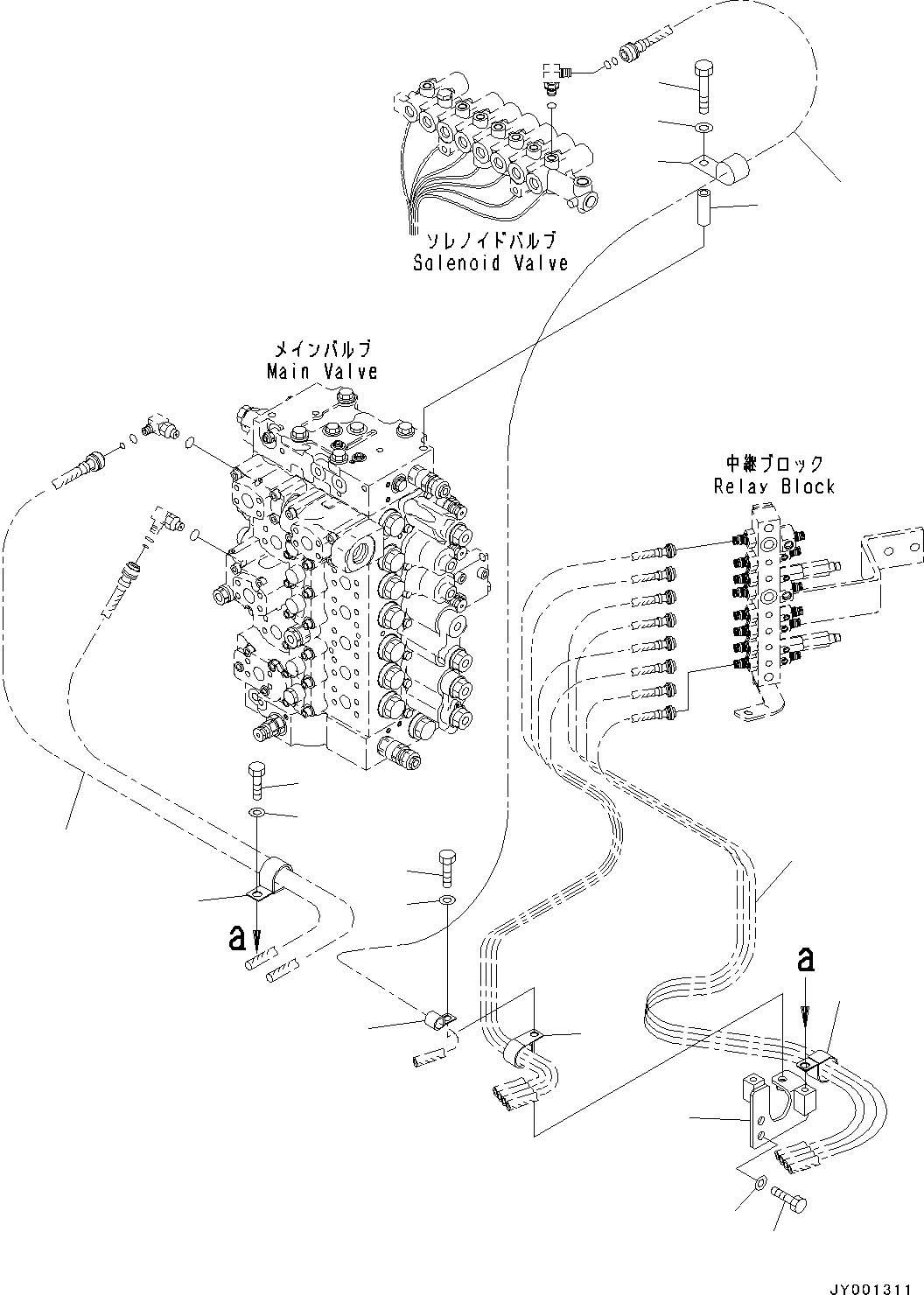 ソレノイドバルブ
Solenoid Valve

メインバルブ
Main Valve

中継ブロック
Relay Block

a

a

JY001311