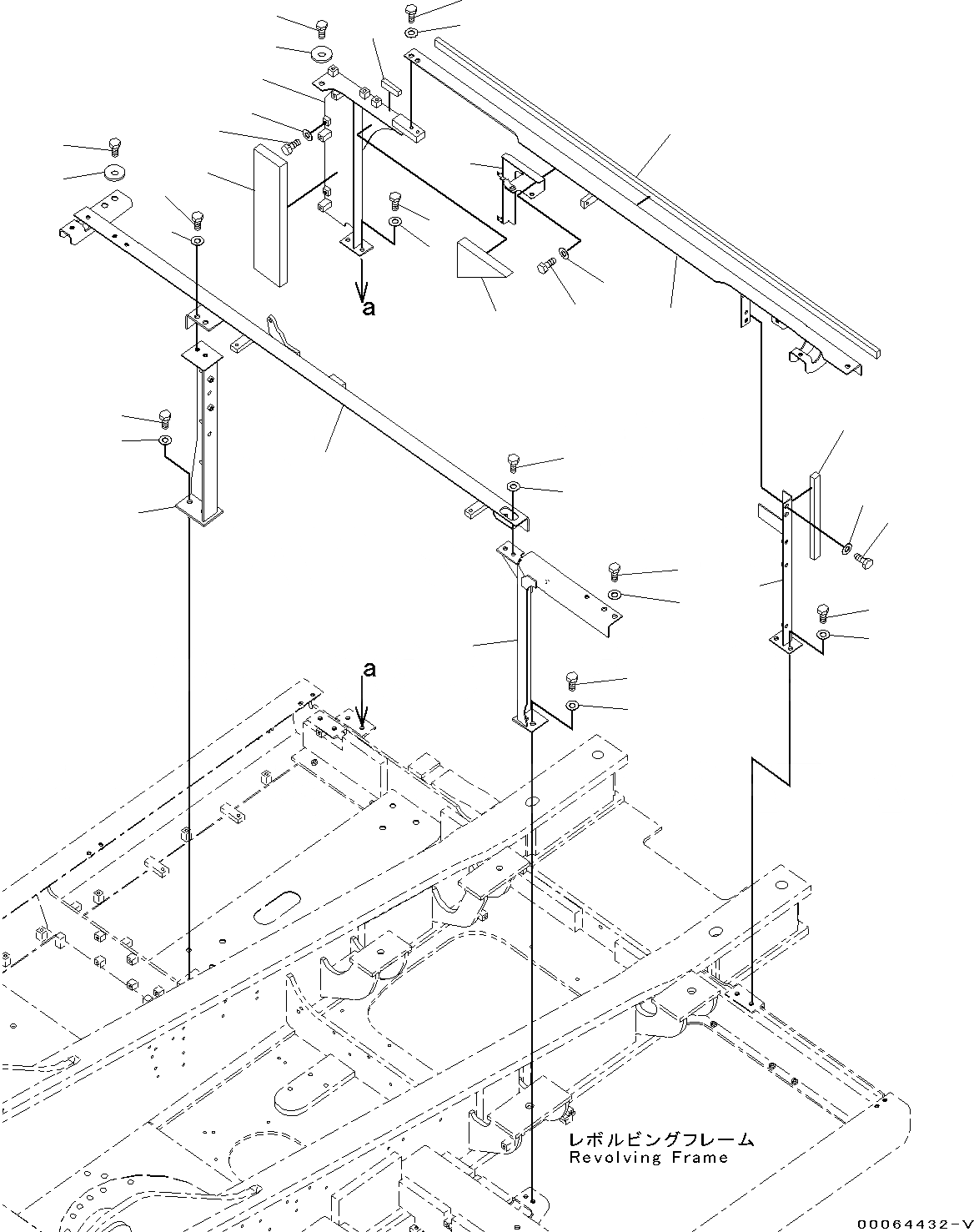 a

a

レボルビングフレーム
Revolving Frame

00064432-V