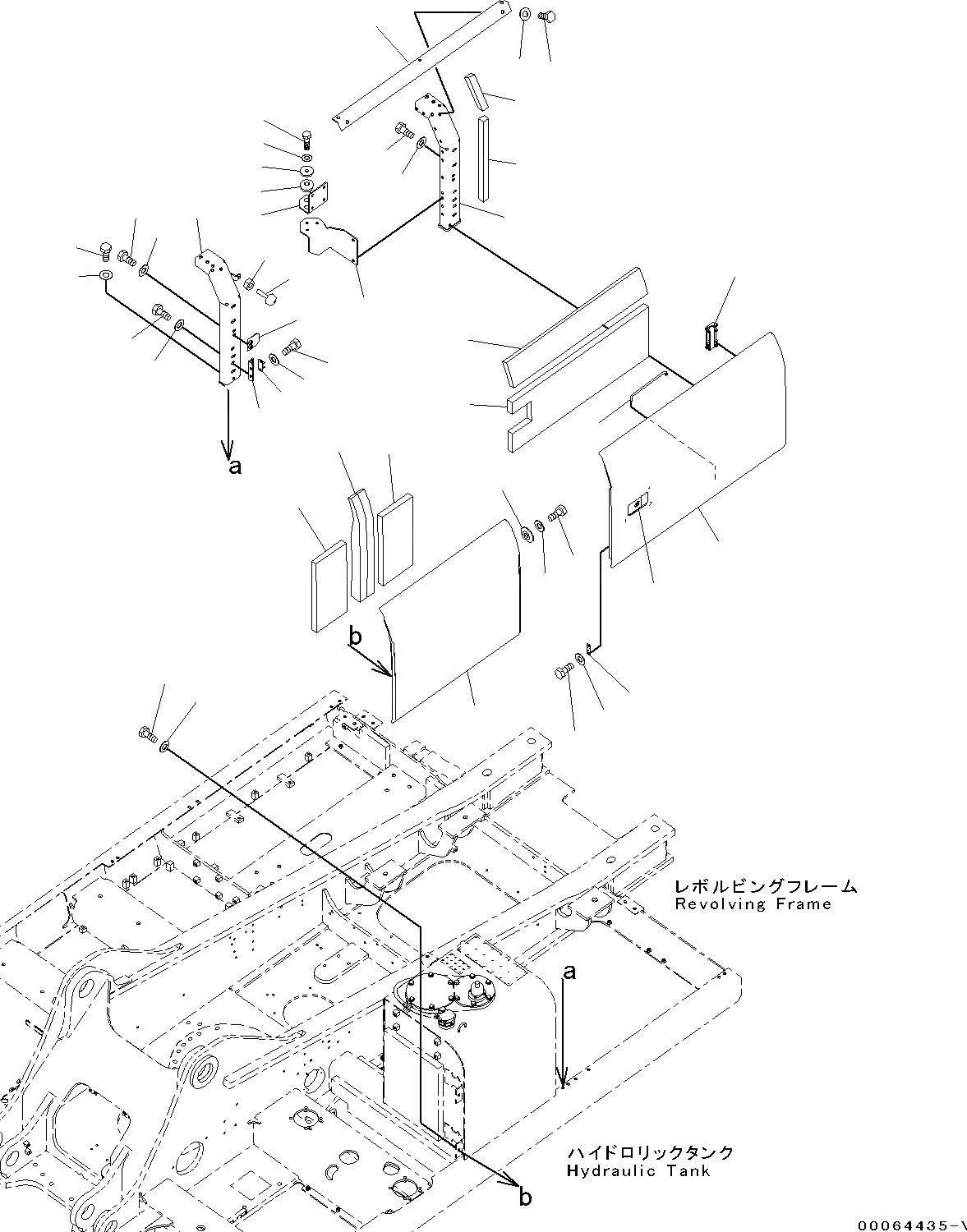 a

b

レボルビングフレーム
Revolving Frame

a

ハイドロリックタンク
Hydraulic Tank

b

00064435-\