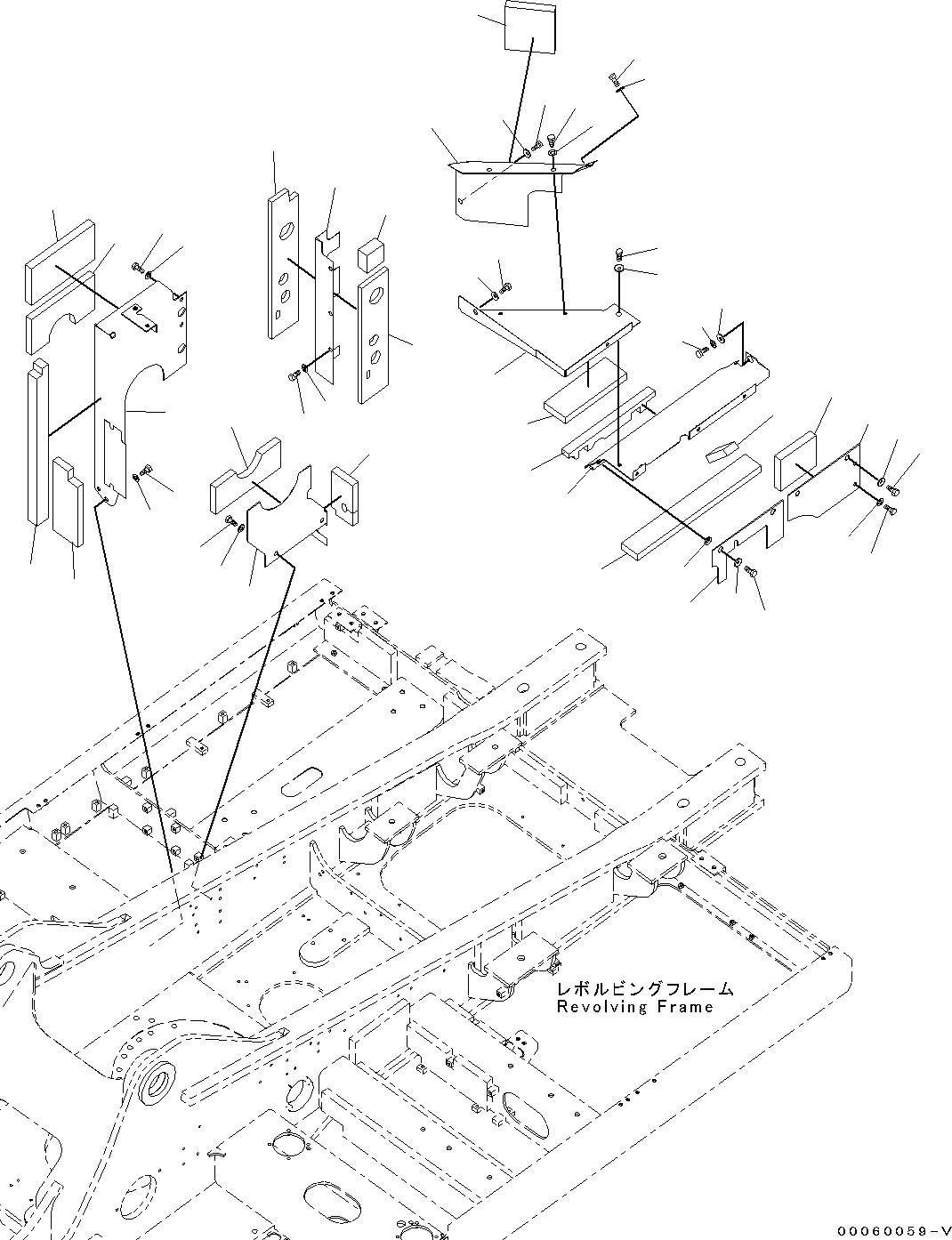 レボルビングフレーム
Revolving Frame

00060059-V