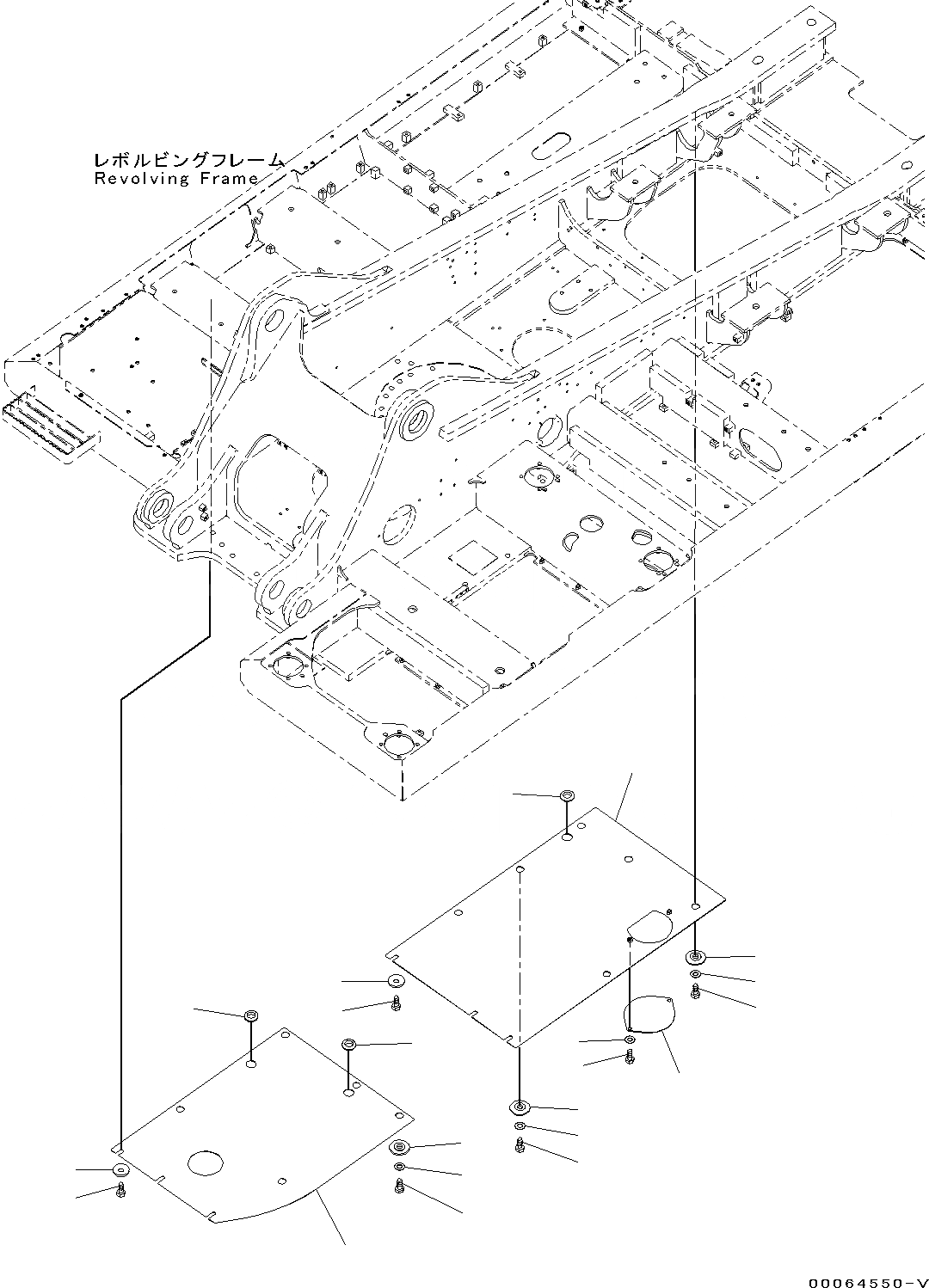 レボルビングフレーム
Revolving Frame

00064550-V