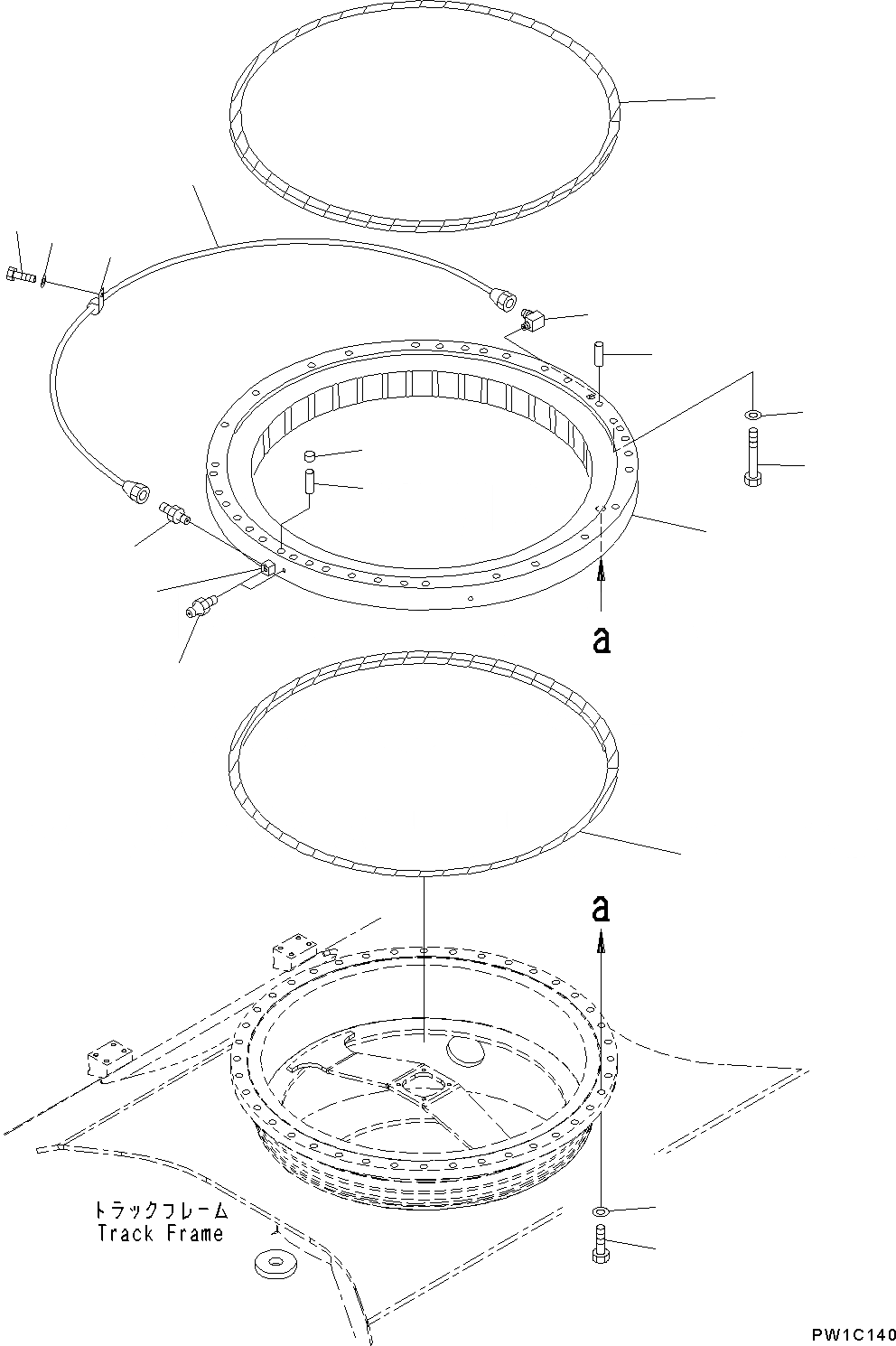 a

a

トラックフレーム
Track Frame

PW1C140