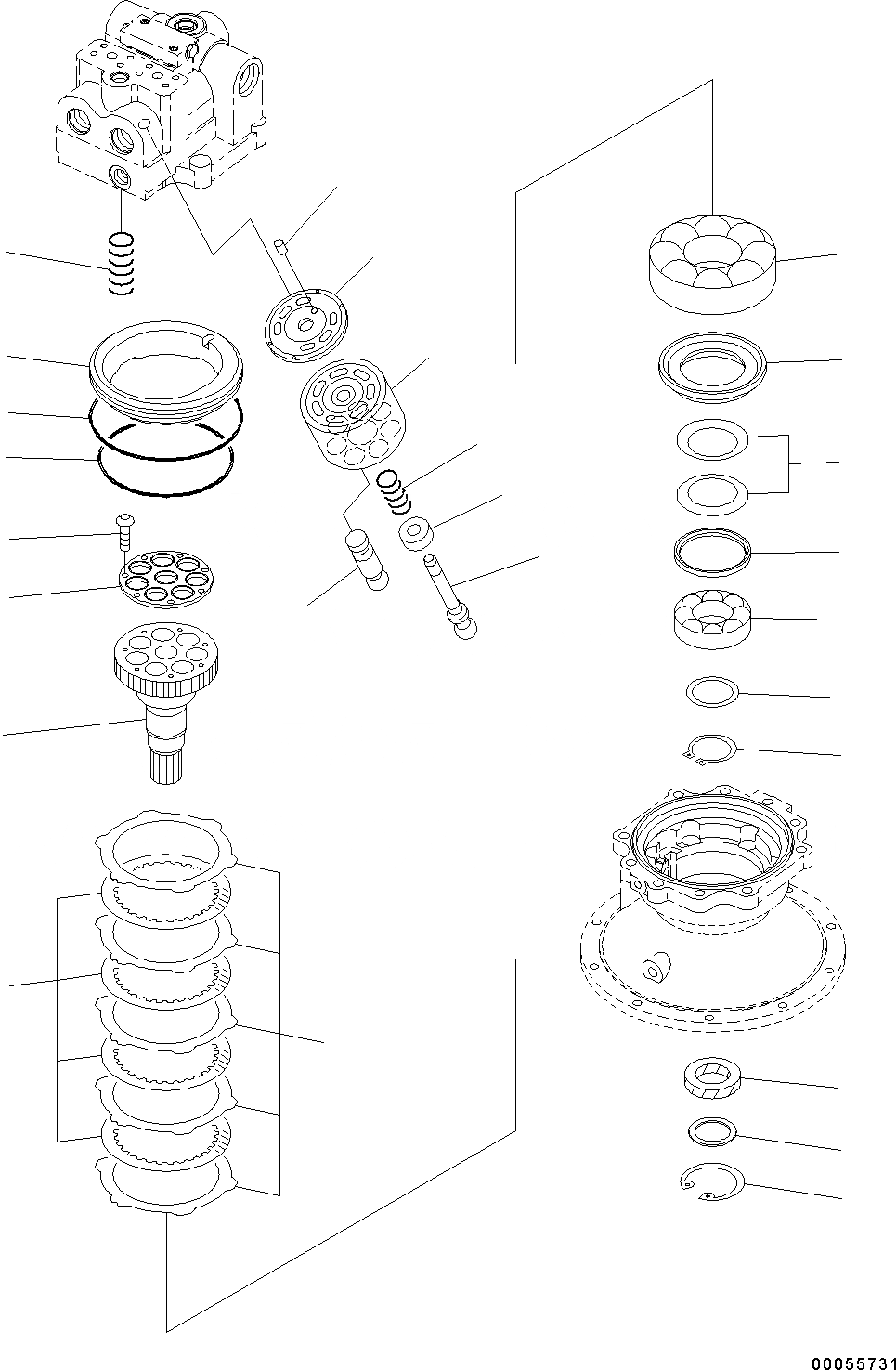 00055731