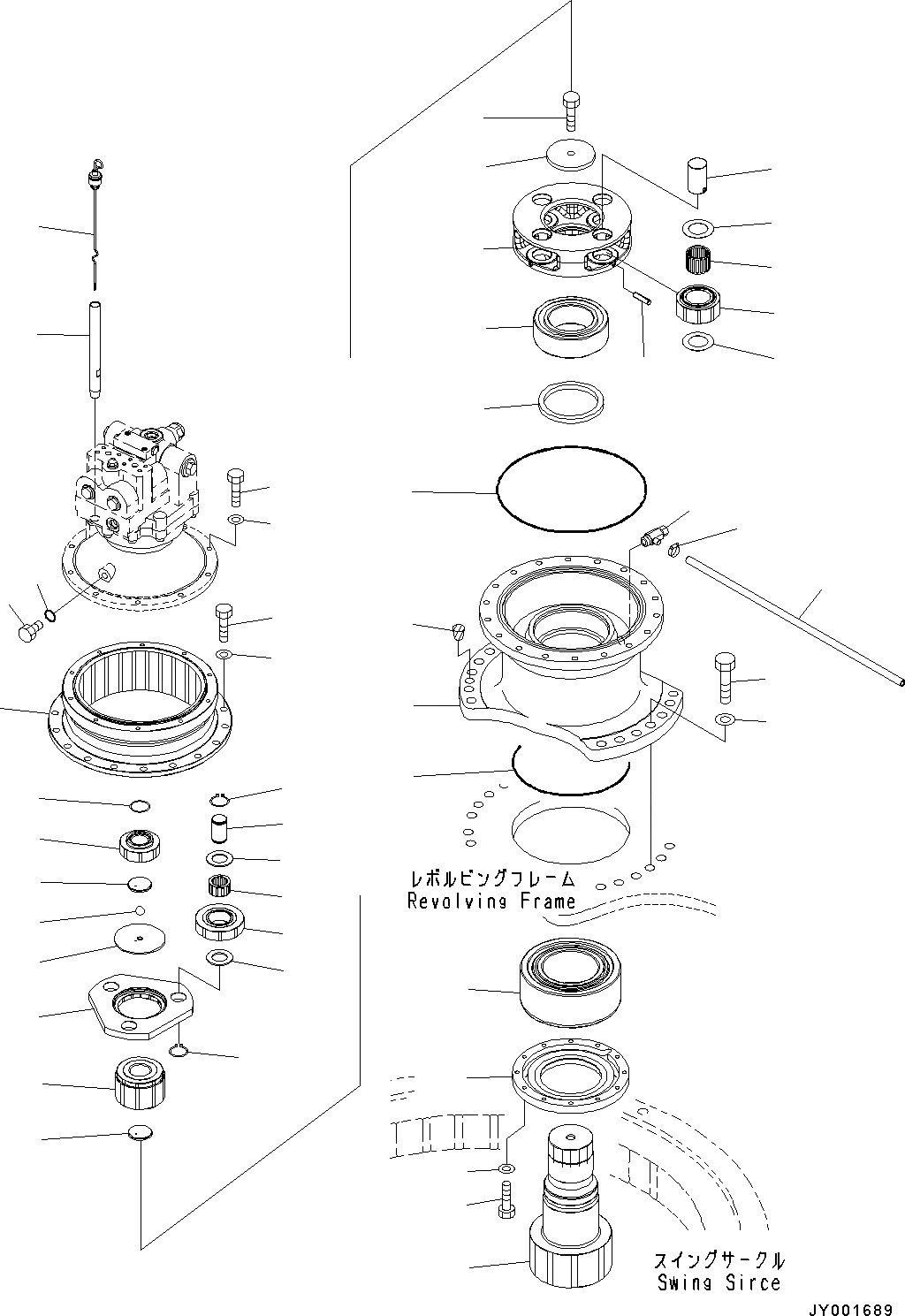 レボルビングフレーム
Revolving Frame

スイングサークル
Swing Sirce

JY001689