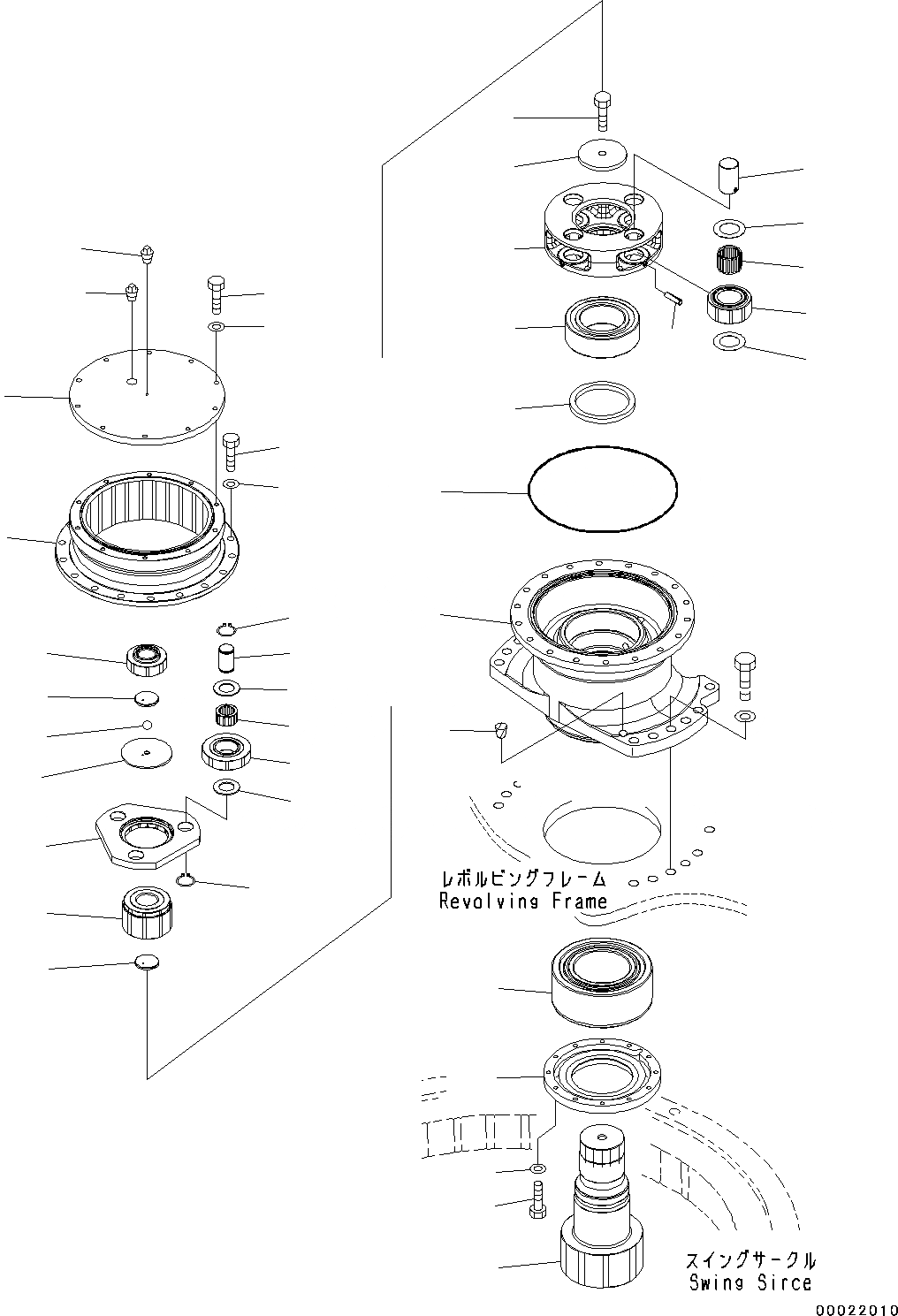 レボルビングフレーム
Revolving Frame

スイングサークル
Swing Sirce

00022010