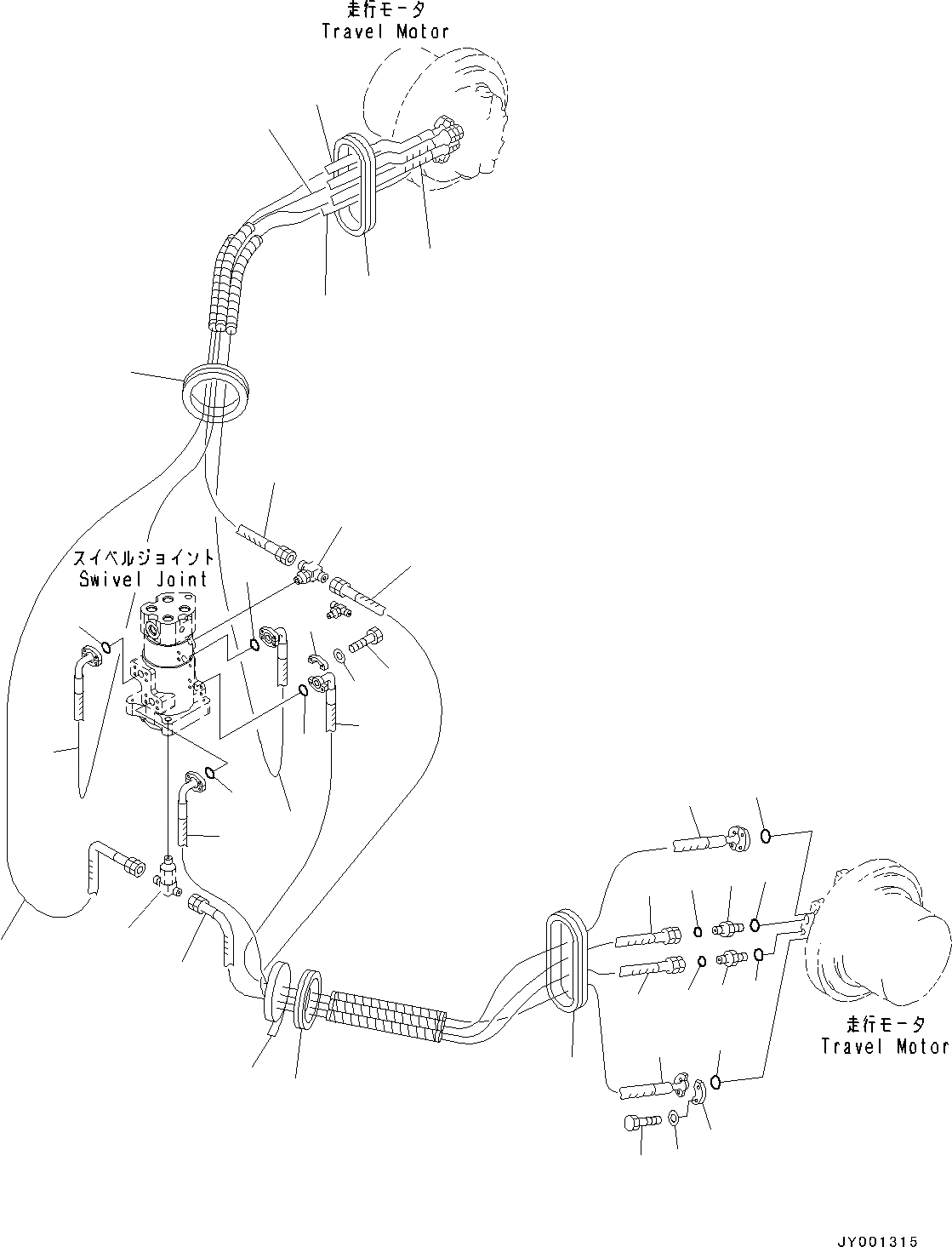 走行モータ
Travel Motor

スイベルジョイント
Swivel Joint

走行モータ
Travel Motor

JY001315